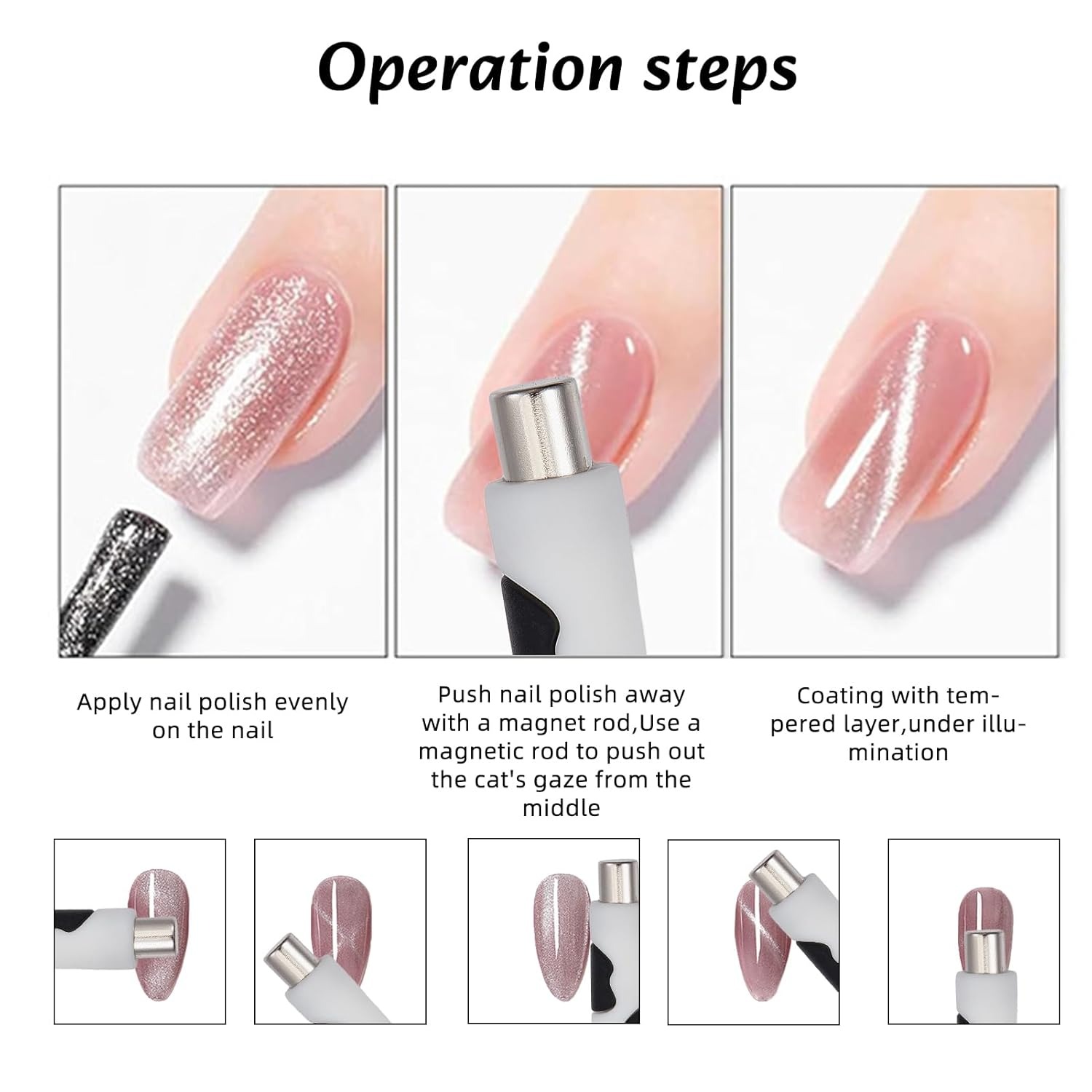 Operation steps

Apply nail polish evenly on the nail

Push nail polish away with a magnet rod,Use a magnetic rod to push out the cat's gaze from the middle

Coating with tempered layer,under illumination