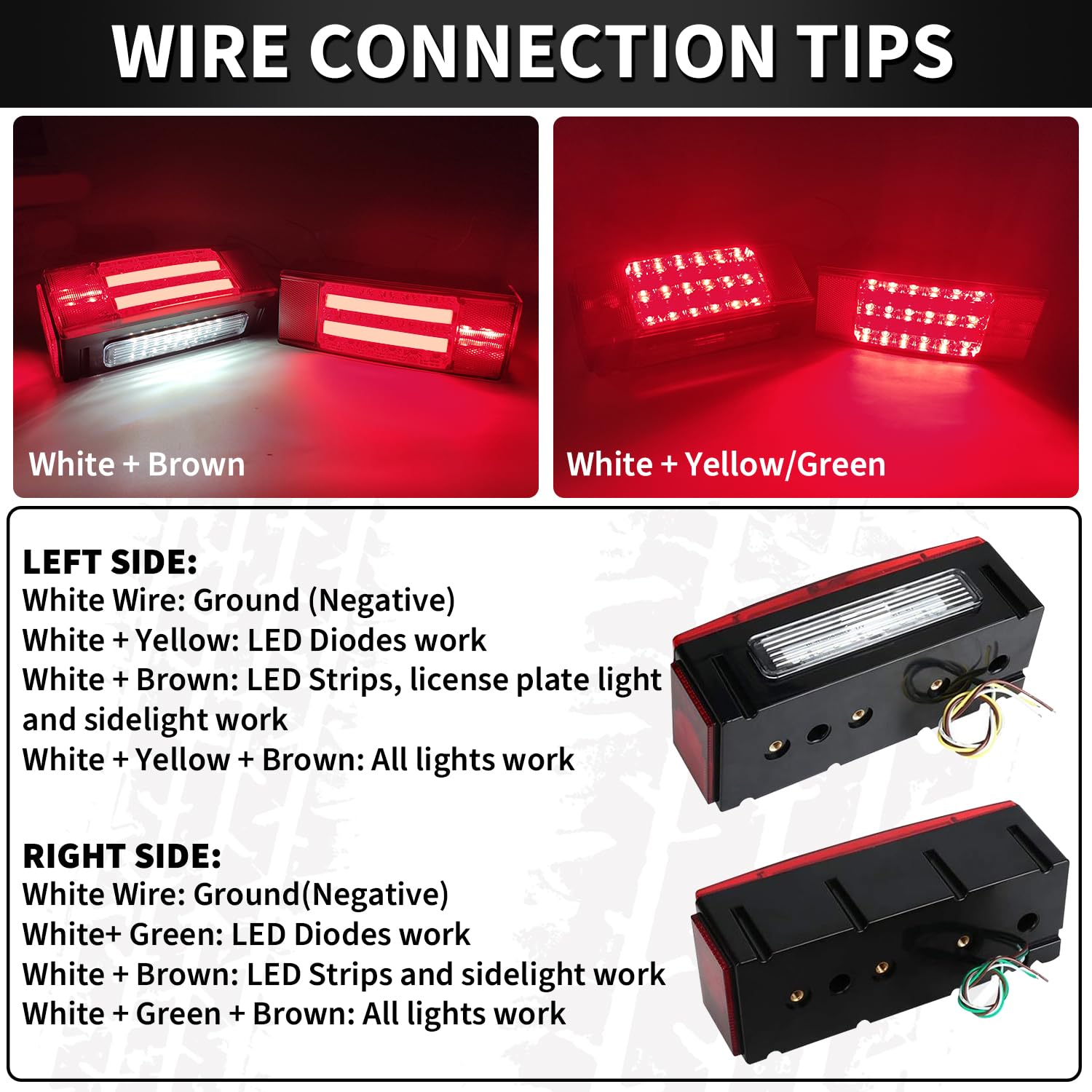 WIRE CONNECTION TIPS

White + Brown

White + Yellow/Green

LEFT SIDE:
White Wire: Ground (Negative)
White + Yellow: LED Diodes work
White + Brown: LED Strips, license plate light and sidelight work
White + Yellow + Brown: All lights work

RIGHT SIDE:
White Wire: Ground(Negative)
White+ Green: LED Diodes work
White + Brown: LED Strips and sidelight work
White + Green + Brown: All lights work