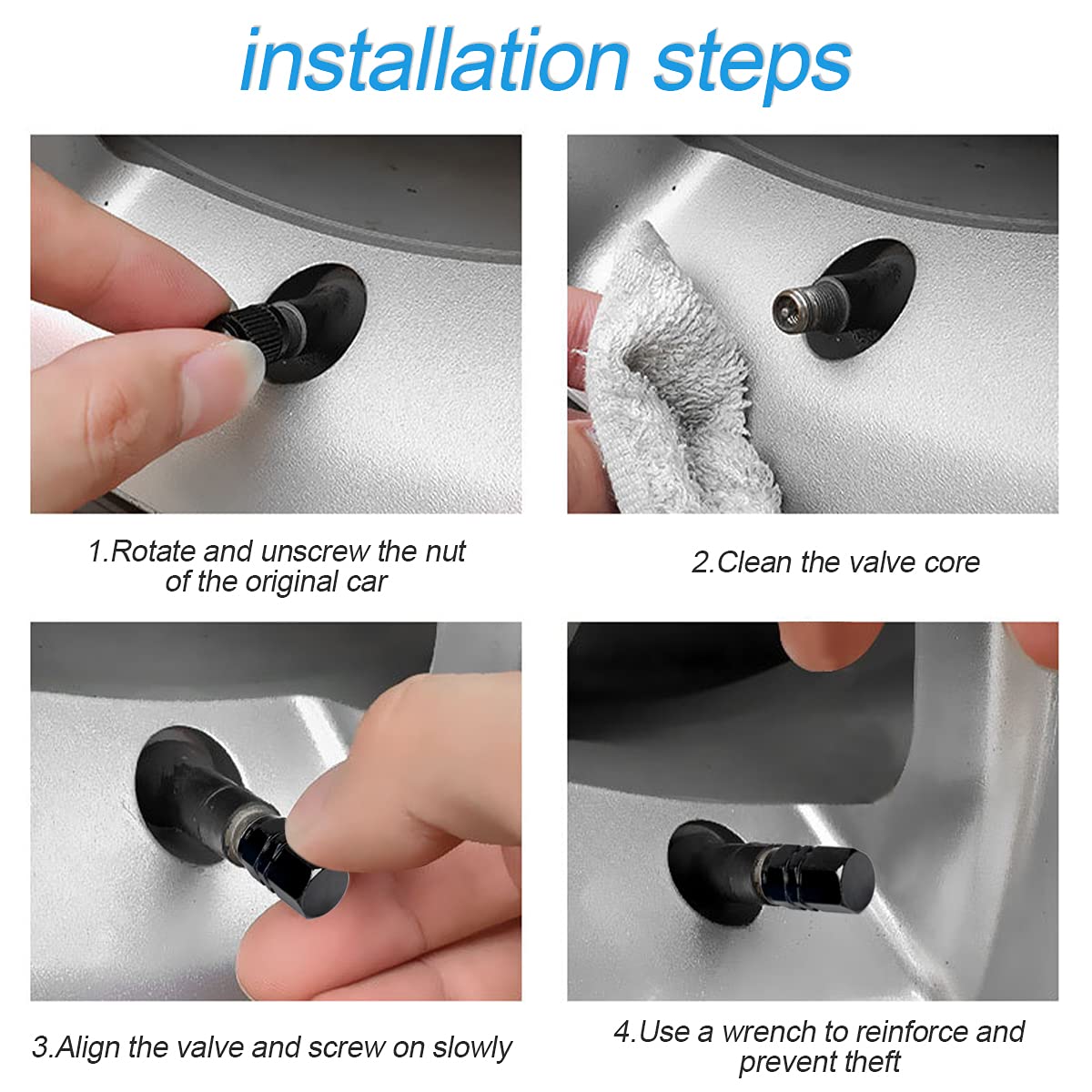 installation steps

1.Rotate and unscrew the nut of the original car

2.Clean the valve core

3.Align the valve and screw on slowly

4.Use a wrench to reinforce and prevent theft