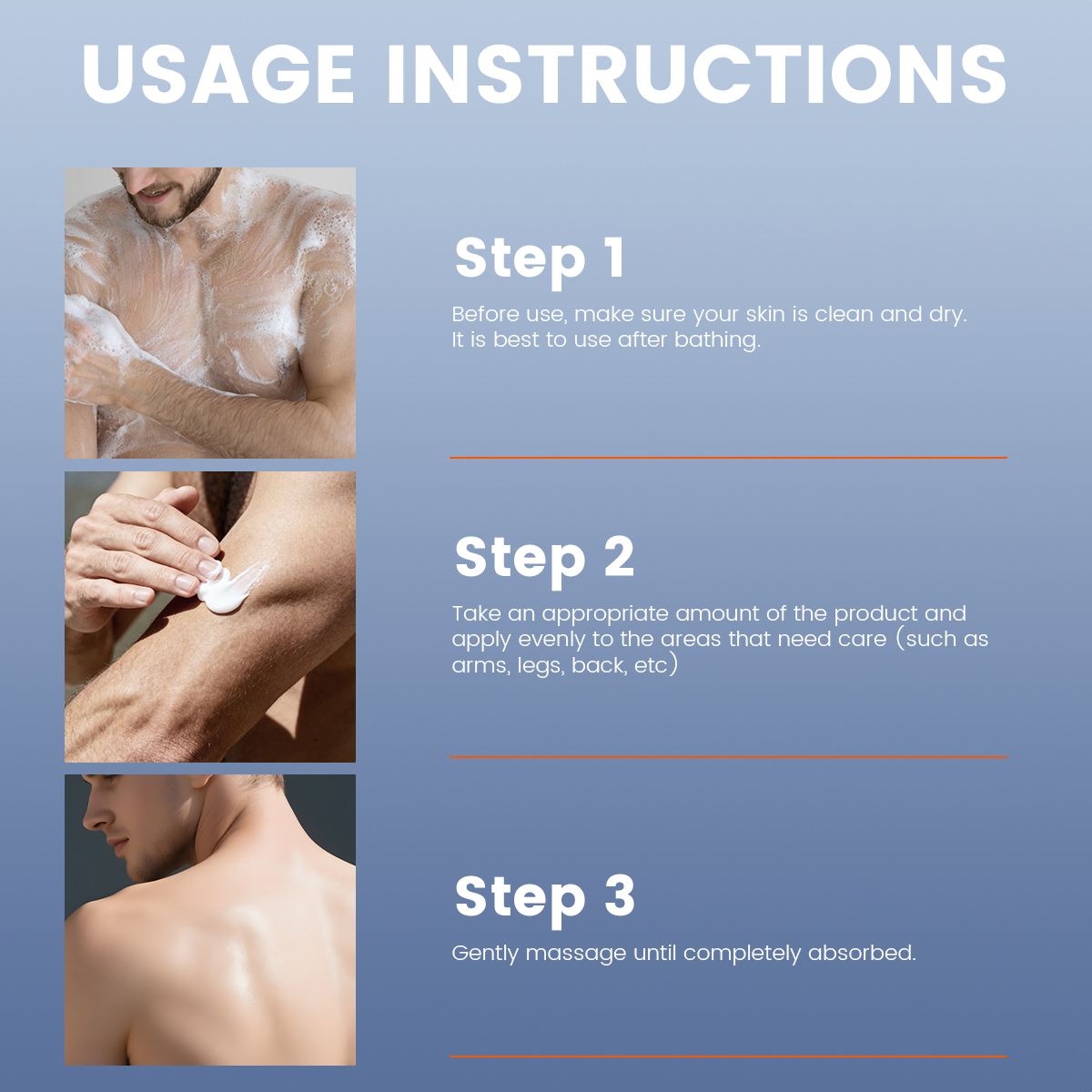 USAGE INSTRUCTIONS

Step 1

Before use, make sure your skin is clean and dry. It is best to use after bathing.

Step 2

Take an appropriate amount of the product and apply evenly to the areas that need care (such as arms, legs, back, etc)

Step 3

Gently massage until completely absorbed.