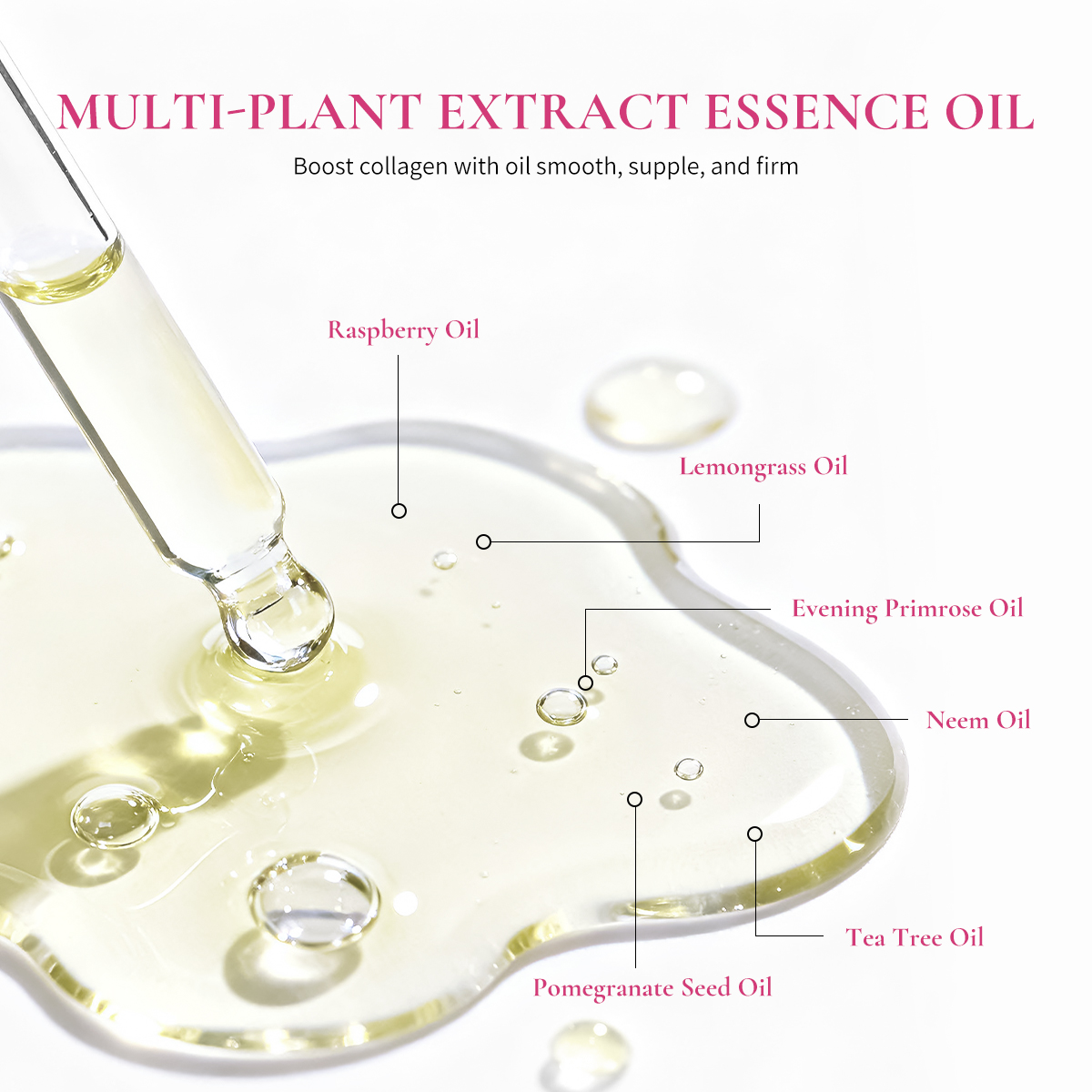 MULTI-PLANT EXTRACT ESSENCE OIL

Boost collagen with oil smooth, supple, and firm

Raspberry Oil

Lemongrass Oil

Evening Primrose Oil

Neem Oil

Tea Tree Oil

Pomegranate Seed Oil