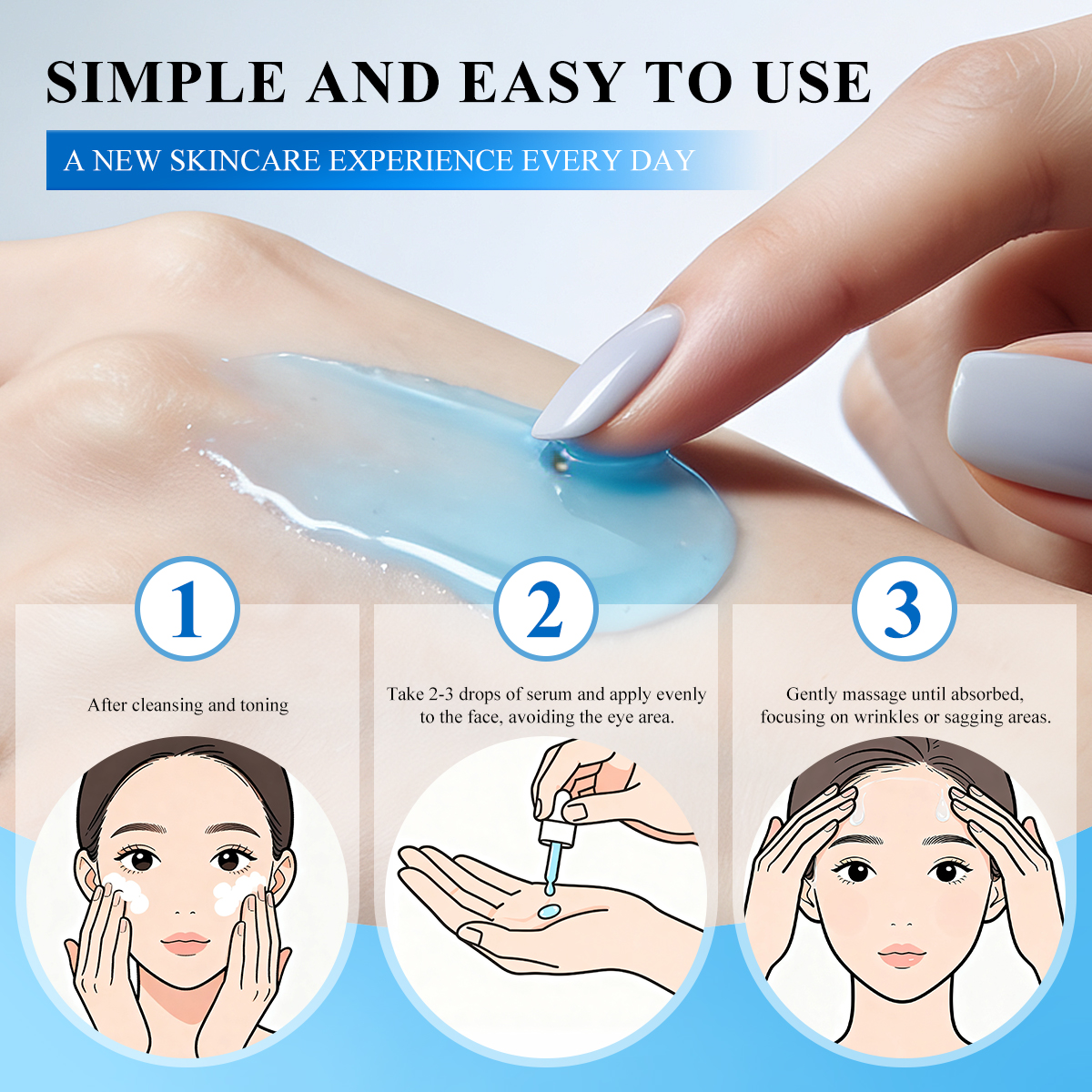 SIMPLE AND EASY TO USE

A NEW SKINCARE EXPERIENCE EVERY DAY

1

After cleansing and toning

2

Take 2-3 drops of serum and apply evenly to the face, avoiding the eye area.

3

Gently massage until absorbed, focusing on wrinkles or sagging areas.