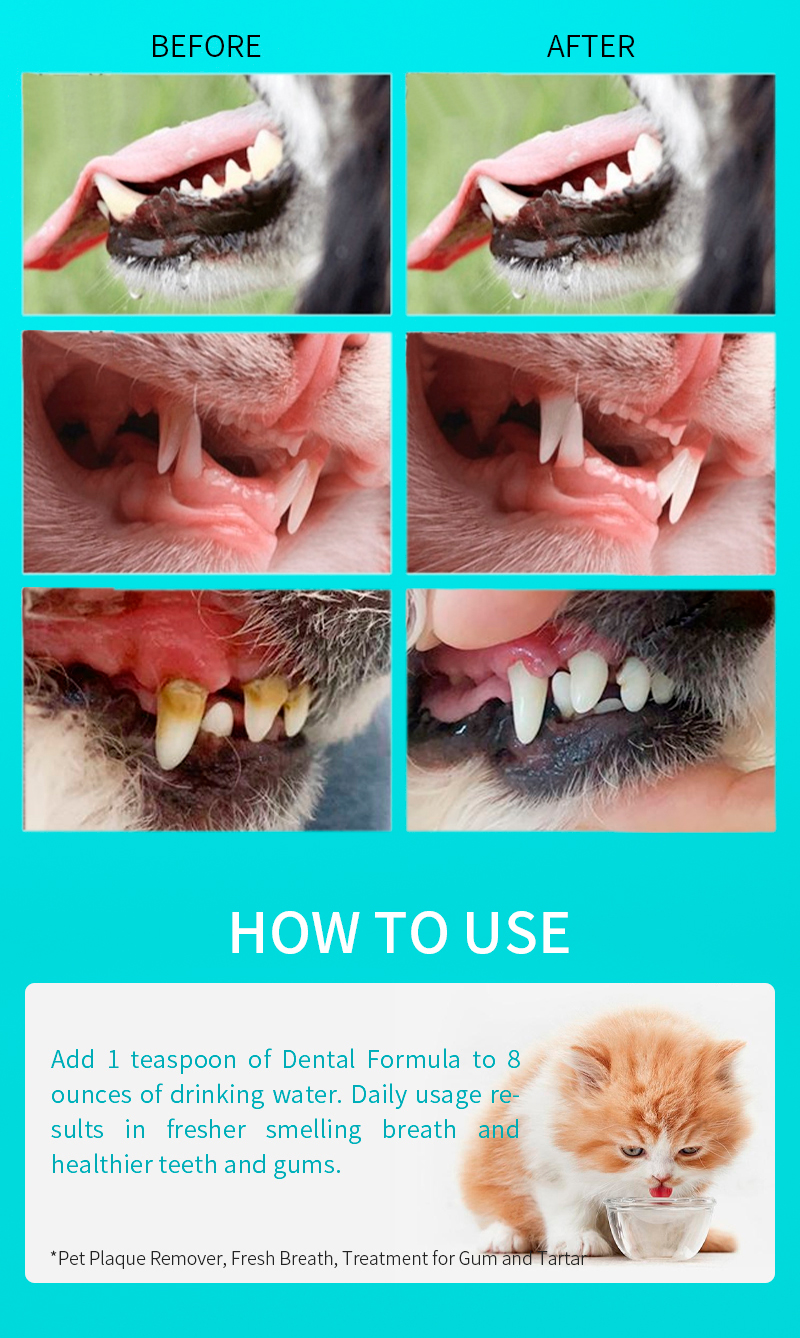 BEFORE

AFTER

HOW TO USE

Add 1 teaspoon of Dental Formula to 8 ounces of drinking water. Daily usage results in fresher smelling breath and healthier teeth and gums.

*Pet Plaque Remover, Fresh Breath, Treatment for Gum and Tartar