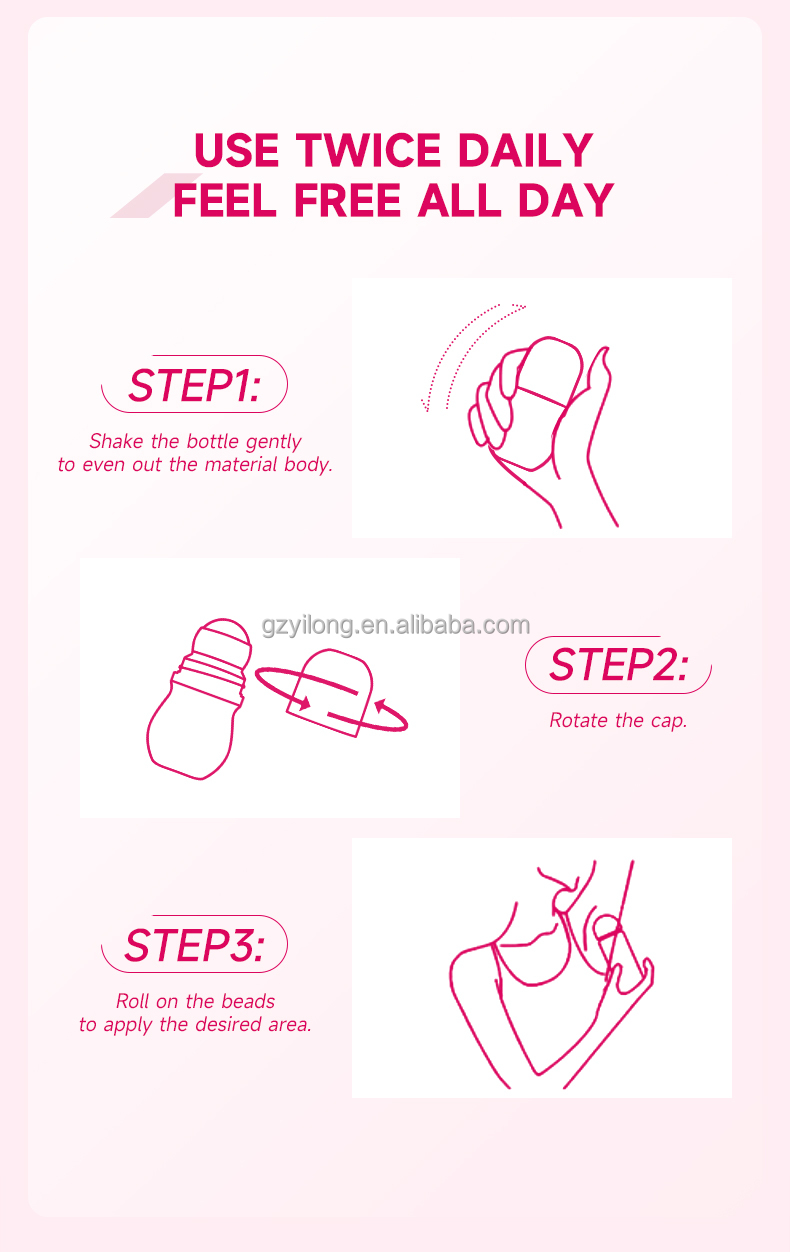 USE TWICE DAILY
FEEL FREE ALL DAY

STEP1:

Shake the bottle gently to even out the material body.

gzyilong.en.alibaba.com

STEP2:

Rotate the cap.

STEP3:

Roll on the beads to apply the desired area.