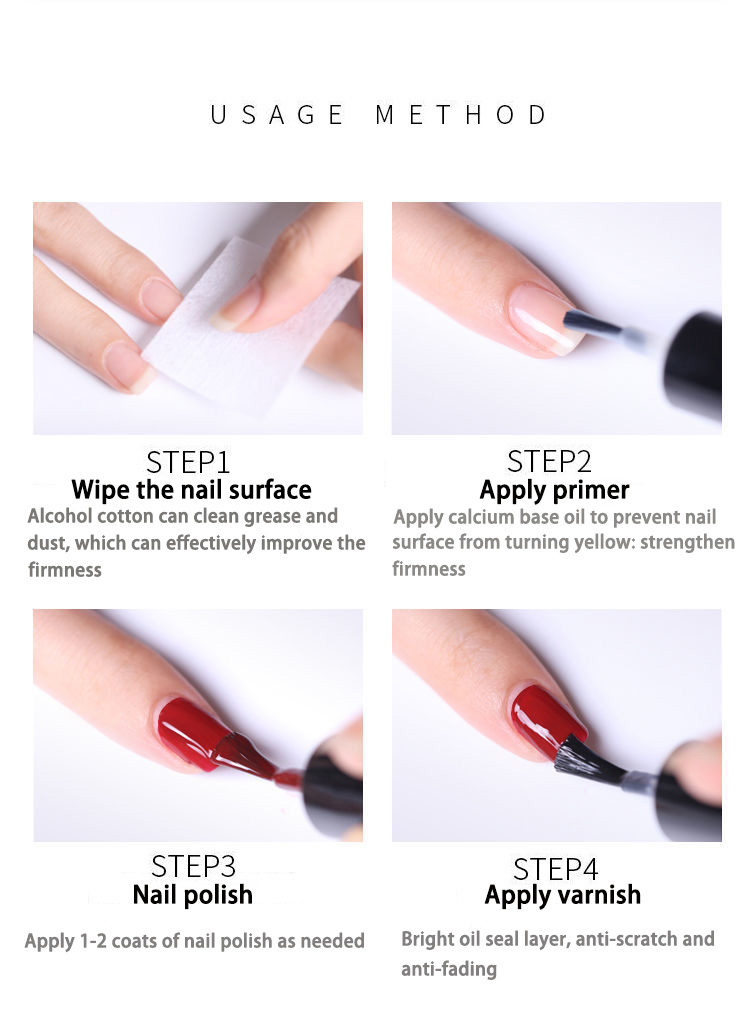 USAGE METHOD

STEP1
Wipe the nail surface
Alcohol cotton can clean grease and dust, which can effectively improve the firmness

STEP2
Apply primer
Apply calcium base oil to prevent nail surface from turning yellow: strengthen firmness

STEP3
Nail polish
Apply 1-2 coats of nail polish as needed

STEP4
Apply varnish
Bright oil seal layer, anti-scratch and anti-fading