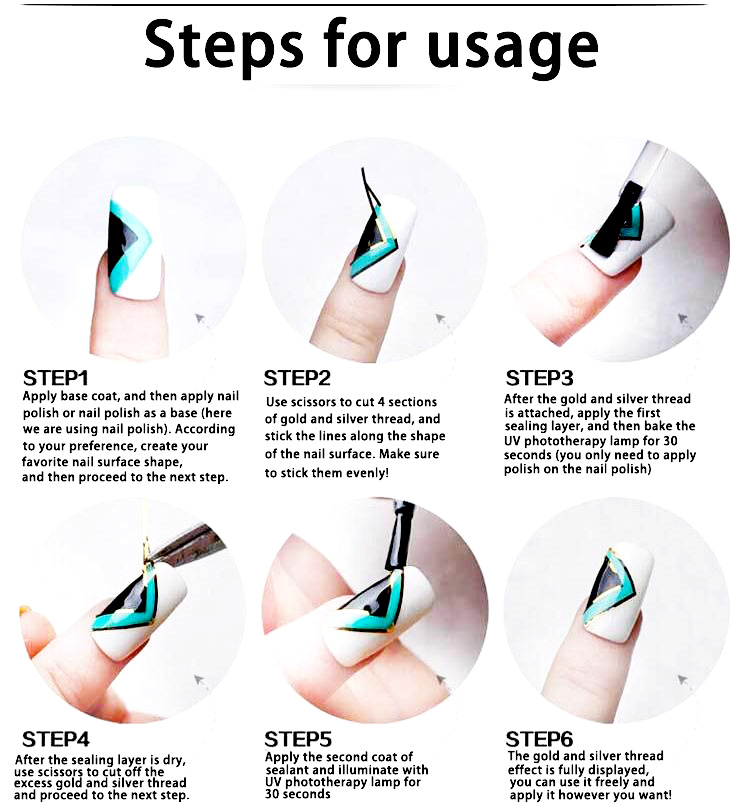 Steps for usage

STEP1
Apply base coat, and then apply nail polish or nail polish as a base (here we are using nail polish). According to your preference, create your favorite nail surface shape, and then proceed to the next step.

STEP2
Use scissors to cut 4 sections of gold and silver thread, and stick the lines along the shape of the nail surface. Make sure to stick them evenly!

STEP3
After the gold and silver thread is attached, apply the first sealing layer, and then bake the UV phototherapy lamp for 30 seconds (you only need to apply polish on the nail polish)

STEP4
After the sealing layer is dry, use scissors to cut off the excess gold and silver thread and proceed to the next step.

STEP5
Apply the second coat of sealant and illuminate with UV phototherapy lamp for 30 seconds

STEP6
The gold and silver thread effect is fully displayed, you can use it freely and apply it however you want!