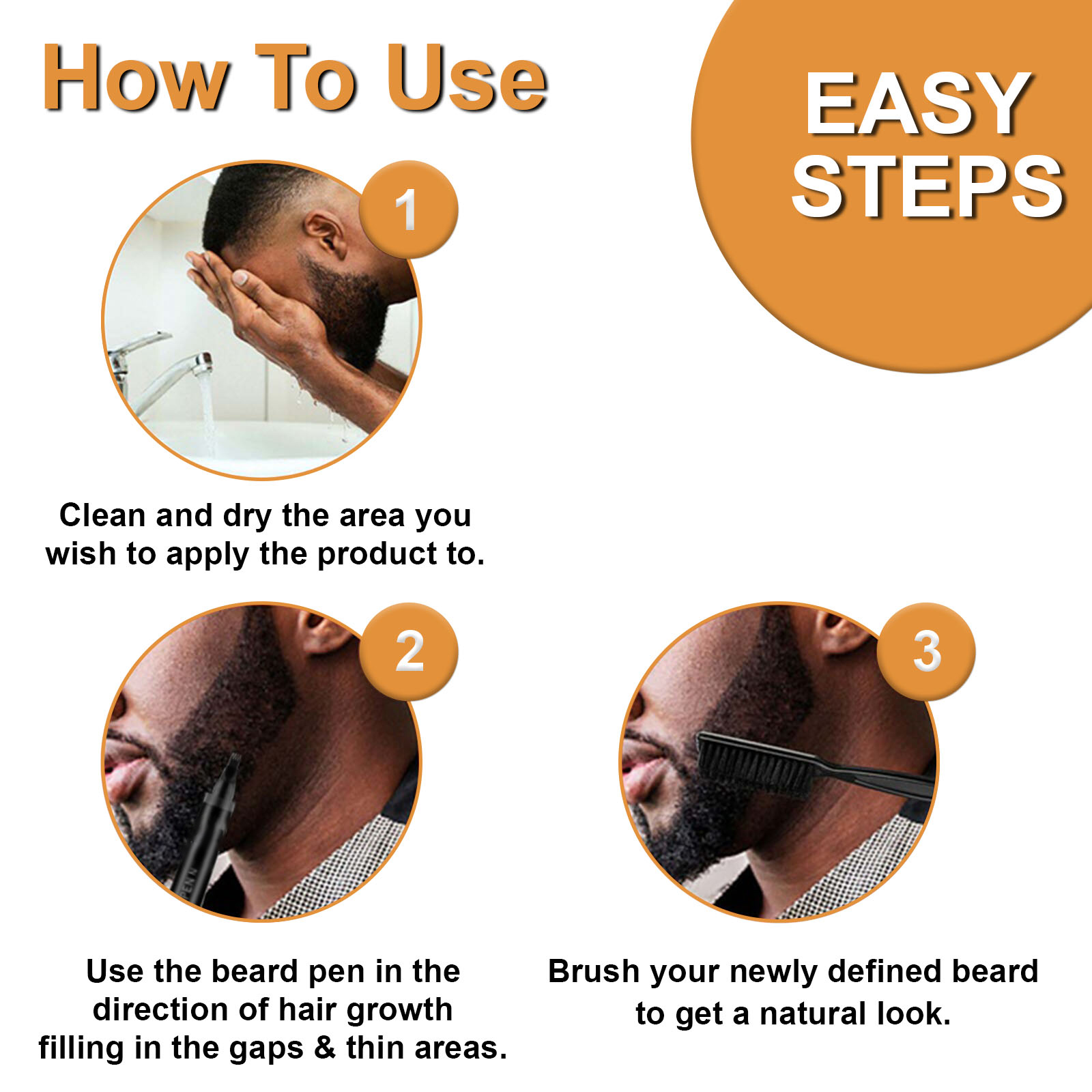 How To Use

EASY STEPS

1

Clean and dry the area you wish to apply the product to.

2

Use the beard pen in the direction of hair growth filling in the gaps & thin areas.

3

Brush your newly defined beard to get a natural look.