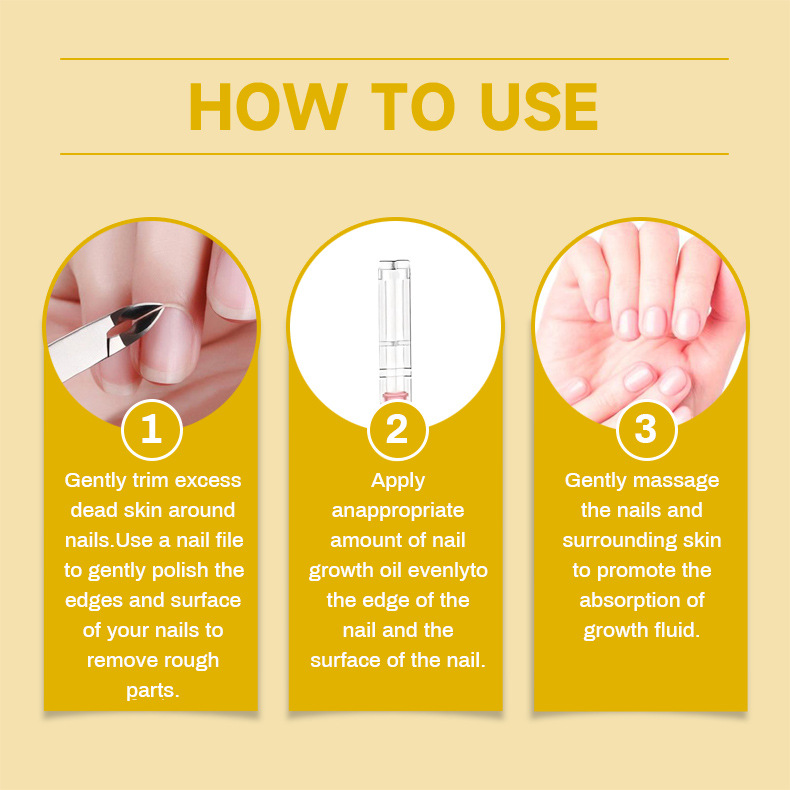 HOW TO USE

1
Gently trim excess dead skin around nails.Use a nail file to gently polish the edges and surface of your nails to remove rough parts.

2
Apply anappropriate amount of nail growth oil evenlyto the edge of the nail and the surface of the nail.

3
Gently massage the nails and surrounding skin to promote the absorption of growth fluid.