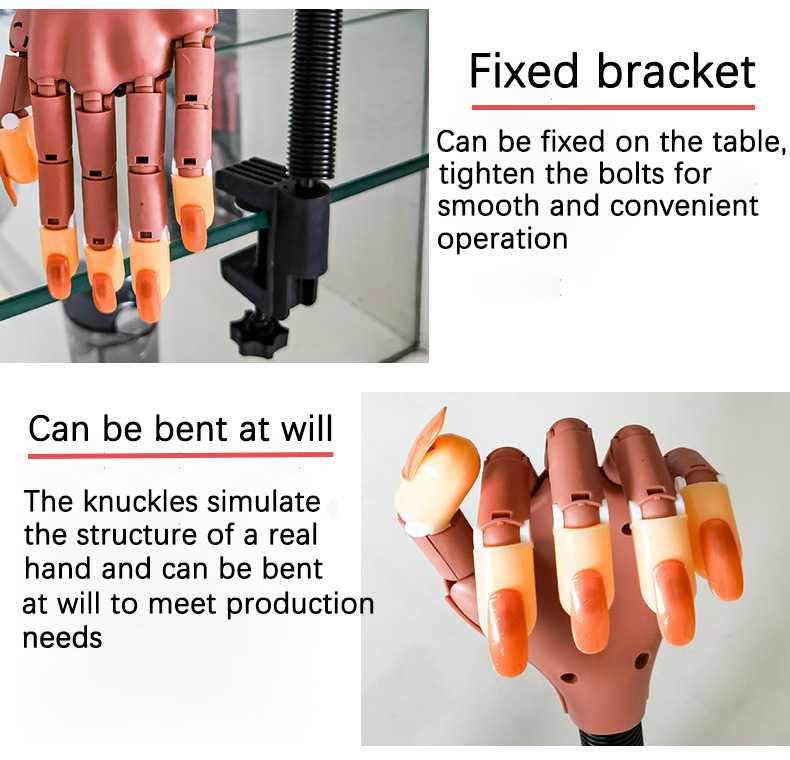 Fixed bracket

Can be fixed on the table, tighten the bolts for smooth and convenient operation

Can be bent at will

The knuckles simulate the structure of a real hand and can be bent at will to meet production needs