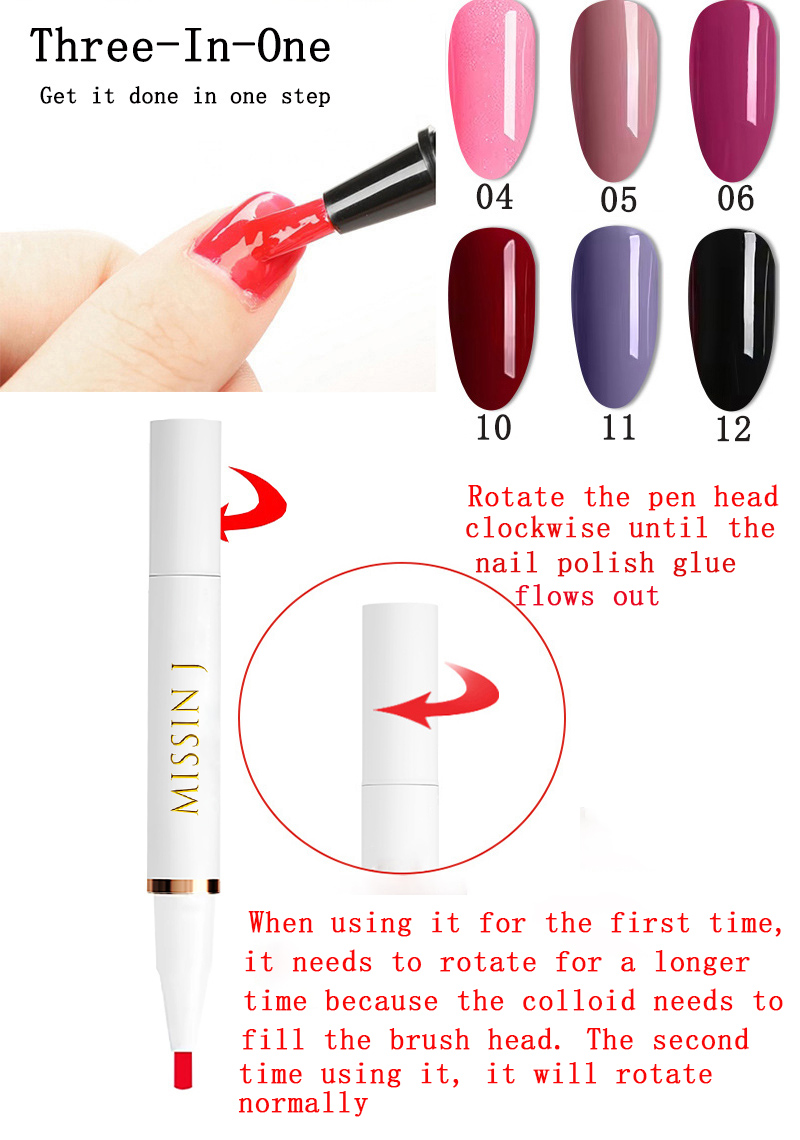 Three-In-One

Get it done in one step

04
05
06
10
11
12

Rotate the pen head clockwise until the nail polish glue flows out

MISSIN J

When using it for the first time, it needs to rotate for a longer time because the colloid needs to fill the brush head. The second time using it, it will rotate normally