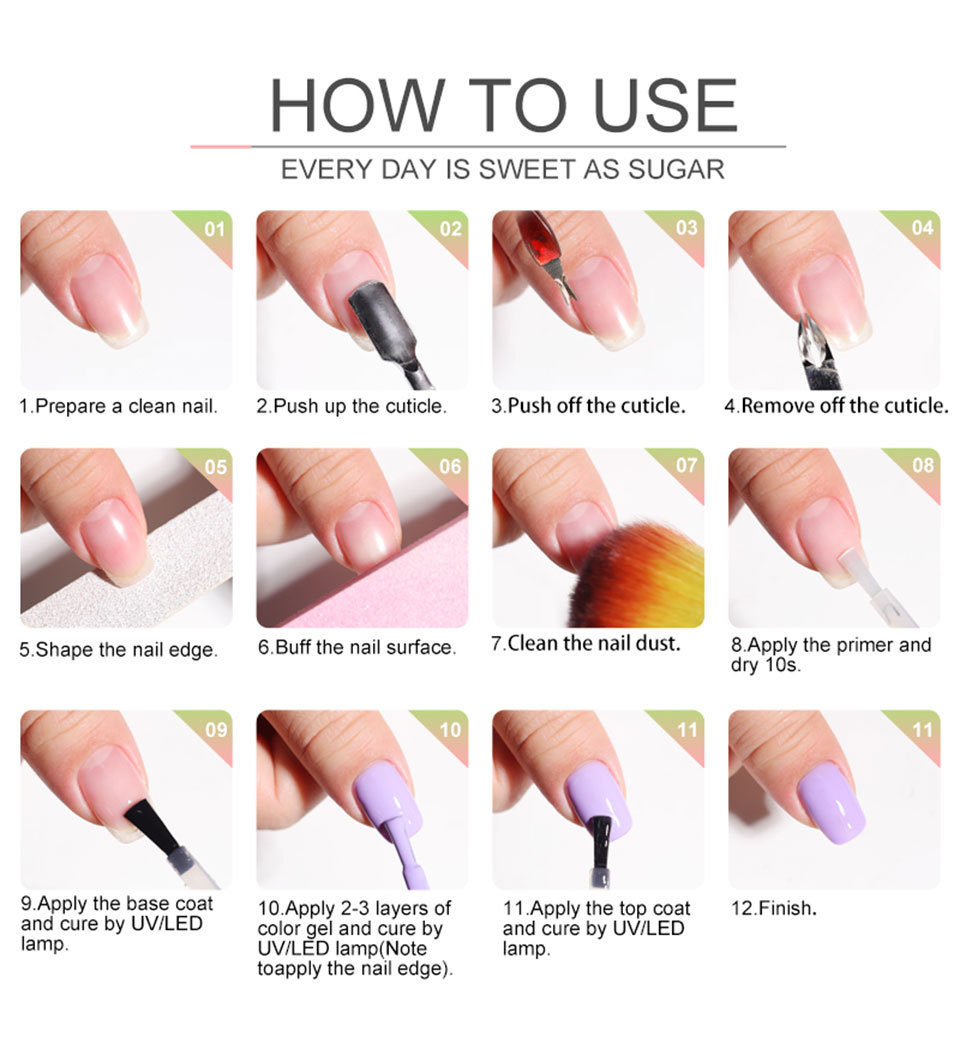 HOW TO USE

EVERY DAY IS SWEET AS SUGAR

01

1.Prepare a clean nail.

02

2.Push up the cuticle.

03

3.Push off the cuticle.

04

4.Remove off the cuticle.

05

5.Shape the nail edge.

06

6.Buff the nail surface.

07

7.Clean the nail dust.

08

8.Apply the primer and dry 10s.

09

9.Apply the base coat and cure by UV/LED lamp.

10

10.Apply 2-3 layers of color gel and cure by UV/LED lamp(Note toapply the nail edge).

11

11.Apply the top coat and cure by UV/LED lamp.

11

12.Finish.