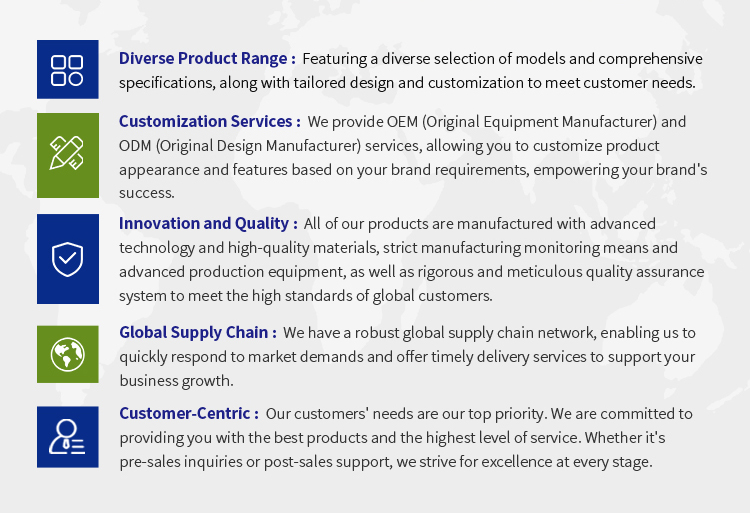 Diverse Product Range : Featuring a diverse selection of models and comprehensive specifications, along with tailored design and customization to meet customer needs.

Customization Services : We provide OEM (Original Equipment Manufacturer) and ODM (Original Design Manufacturer) services, allowing you to customize product appearance and features based on your brand requirements, empowering your brand's success.

Innovation and Quality : All of our products are manufactured with advanced technology and high-quality materials, strict manufacturing monitoring means and advanced production equipment, as well as rigorous and meticulous quality assurance system to meet the high standards of global customers.

Global Supply Chain : We have a robust global supply chain network, enabling us to quickly respond to market demands and offer timely delivery services to support your business growth.

Customer-Centric : Our customers' needs are our top priority. We are committed to providing you with the best products and the highest level of service. Whether it's pre-sales inquiries or post-sales support, we strive for excellence at every stage.