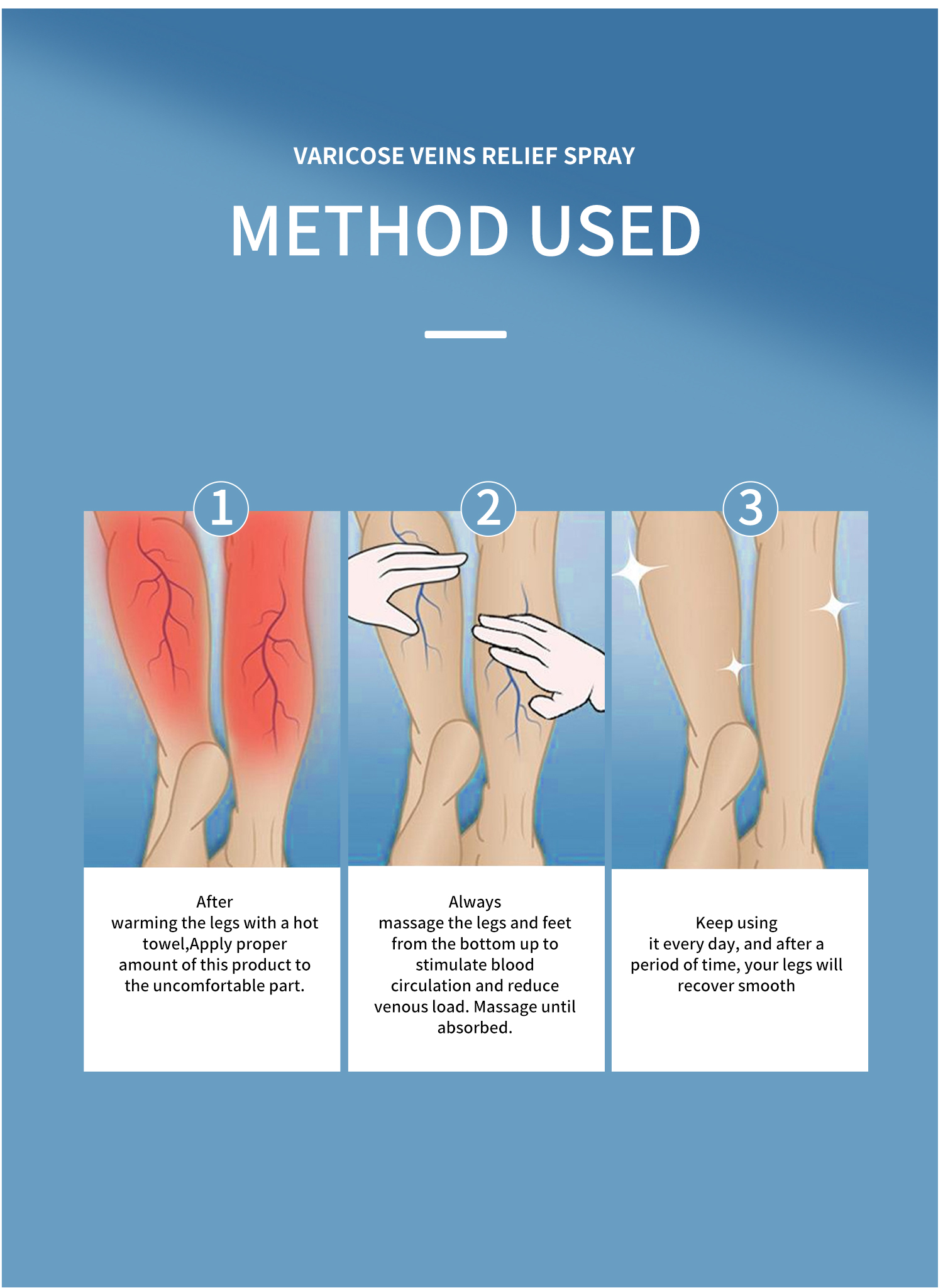 VARICOSE VEINS RELIEF SPRAY

METHOD USED

1

After warming the legs with a hot towel,Apply proper amount of this product to the uncomfortable part.

2

Always massage the legs and feet from the bottom up to stimulate blood circulation and reduce venous load. Massage until absorbed.

3

Keep using it every day, and after a period of time, your legs will recover smooth