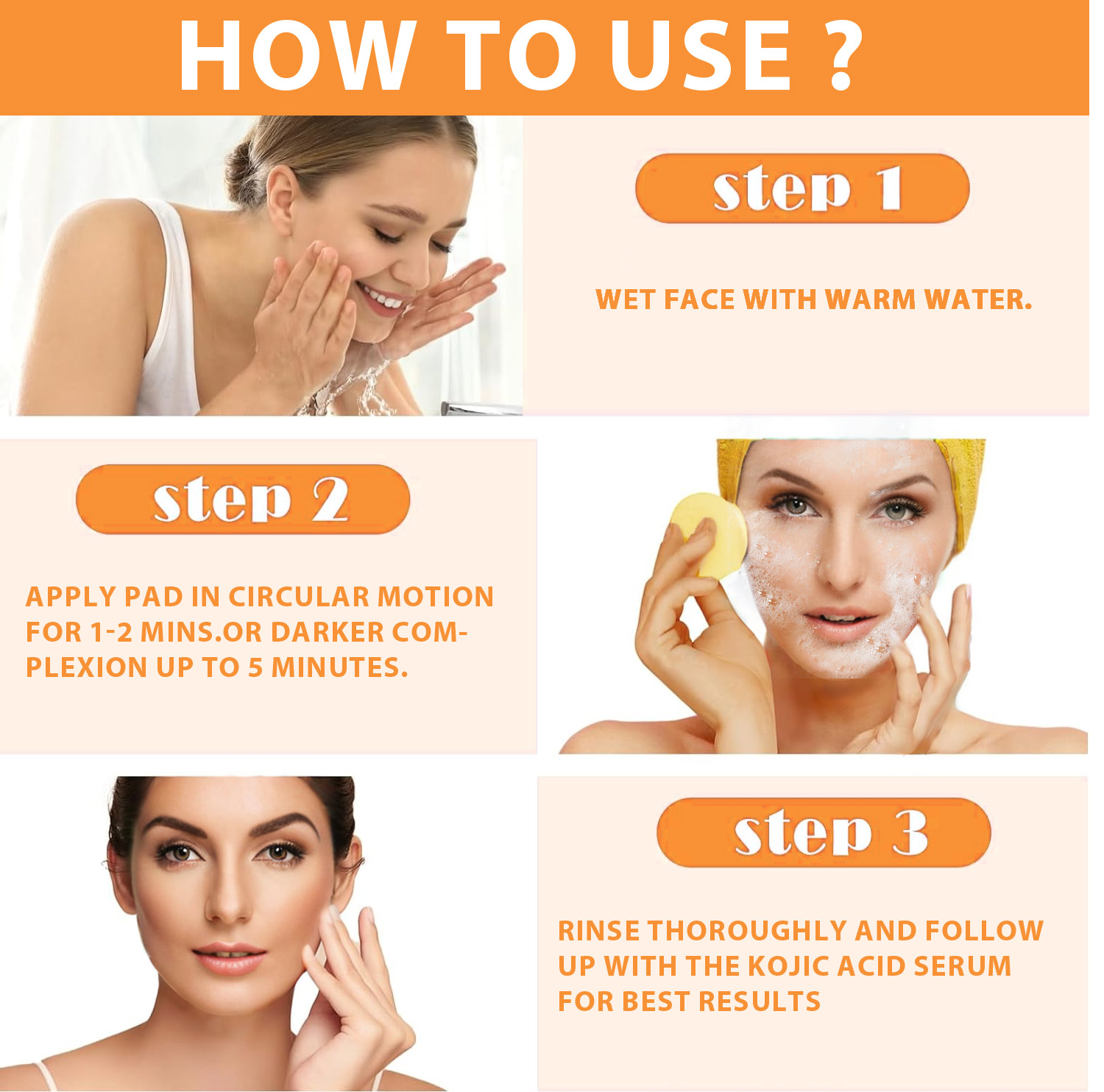 HOW TO USE ?

step 1

WET FACE WITH WARM WATER.

step 2

APPLY PAD IN CIRCULAR MOTION FOR 1-2 MINS.OR DARKER COMPLEXION UP TO 5 MINUTES.

step 3

RINSE THOROUGHLY AND FOLLOW UP WITH THE KOJIC ACID SERUM FOR BEST RESULTS