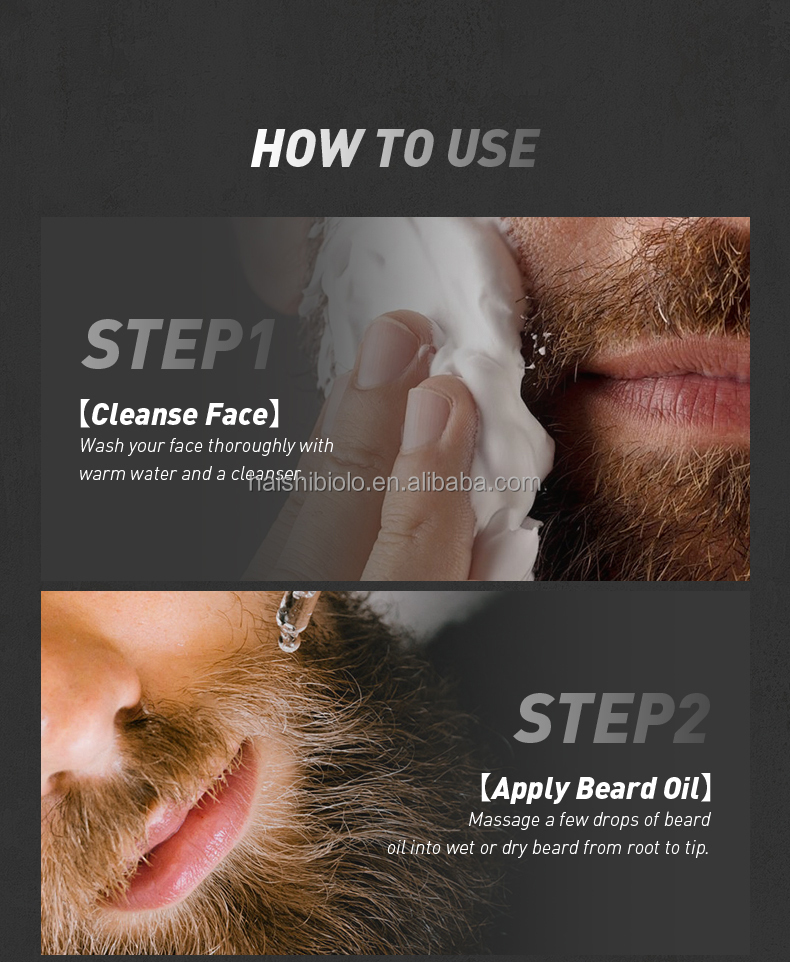 HOW TO USE

STEP1

【Cleanse Face】

Wash your face thoroughly with warm water and a cleanser.

haishibiolo.en.alibaba.com

STEP2

【Apply Beard Oil】

Massage a few drops of beard oil into wet or dry beard from root to tip.