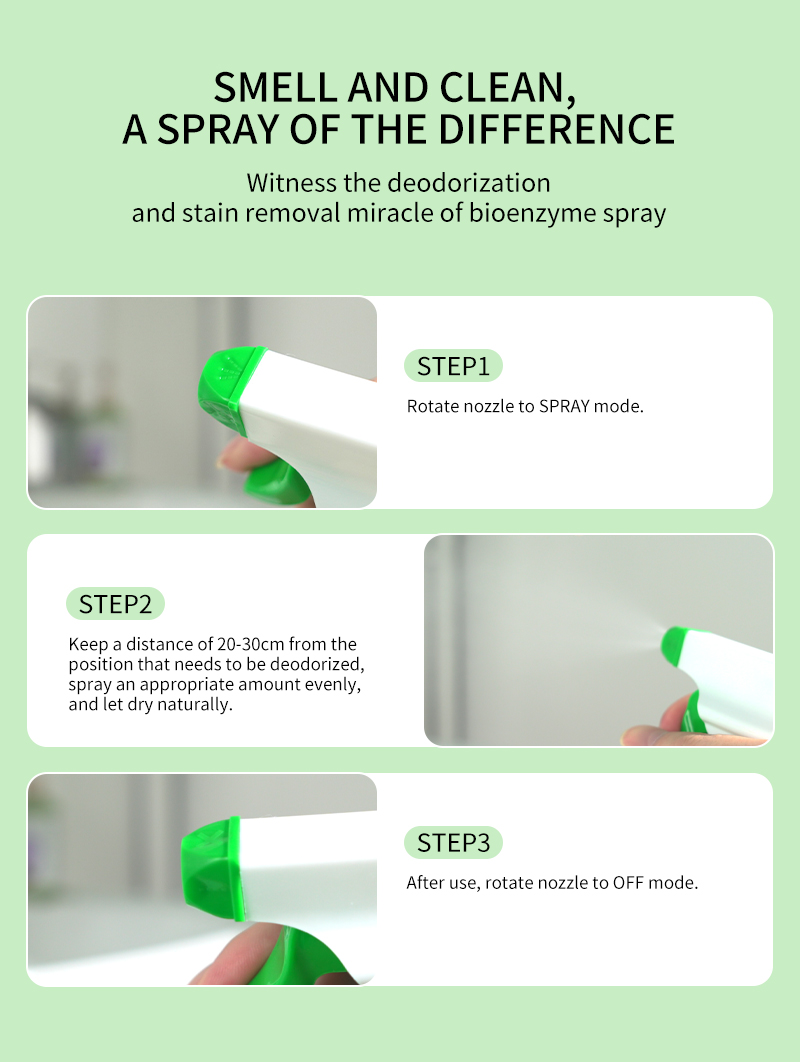 SMELL AND CLEAN,
A SPRAY OF THE DIFFERENCE

Witness the deodorization and stain removal miracle of bioenzyme spray

STEP1

Rotate nozzle to SPRAY mode.

STEP2

Keep a distance of 20-30cm from the position that needs to be deodorized, spray an appropriate amount evenly, and let dry naturally.

STEP3

After use, rotate nozzle to OFF mode.