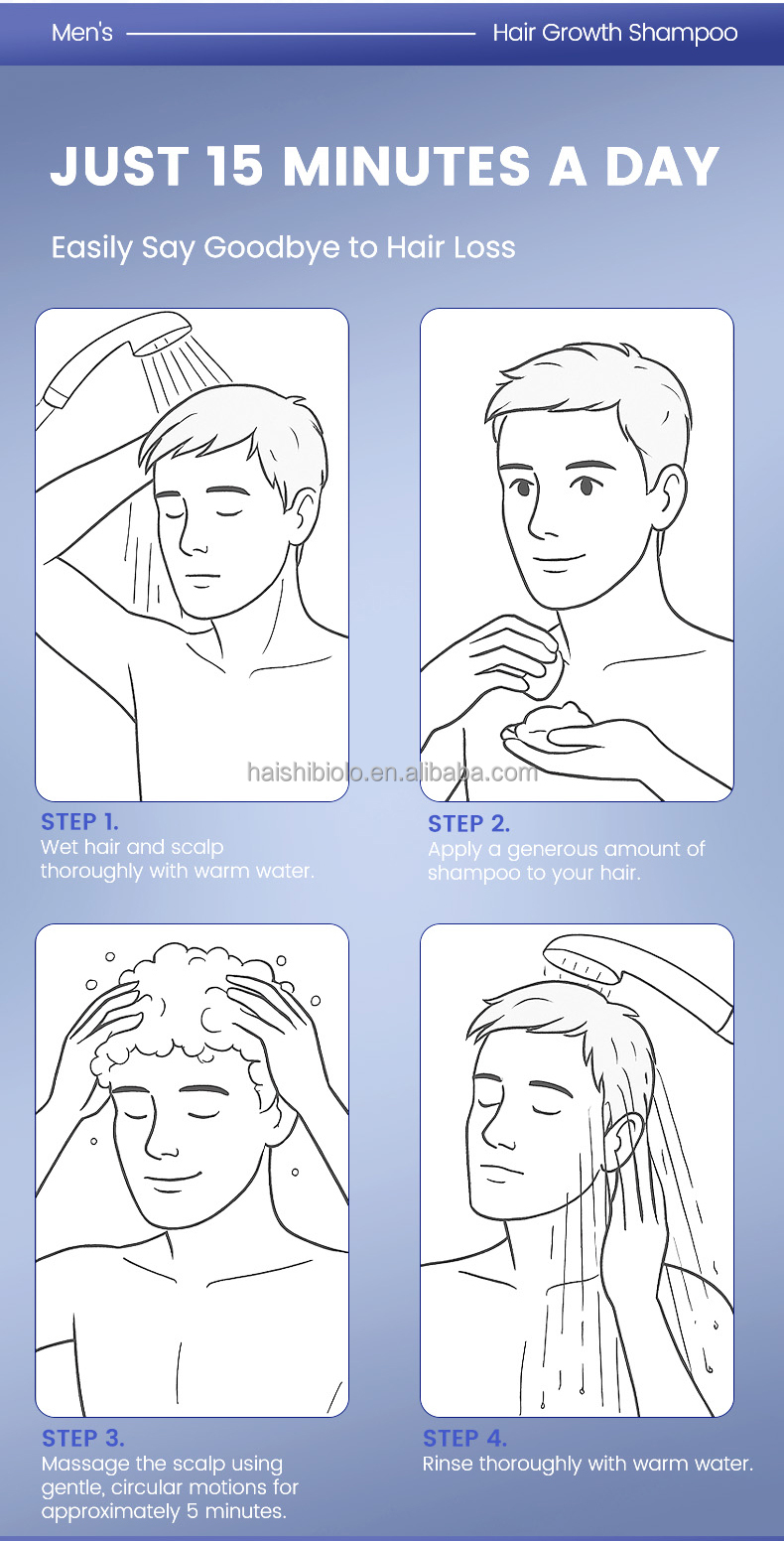 Men's Hair Growth Shampoo

JUST 15 MINUTES A DAY

Easily Say Goodbye to Hair Loss

haishibiolo.en.alibaba.com

STEP 1.
Wet hair and scalp thoroughly with warm water.

STEP 2.
Apply a generous amount of shampoo to your hair.

STEP 3.
Massage the scalp using gentle, circular motions for approximately 5 minutes.

STEP 4.
Rinse thoroughly with warm water.