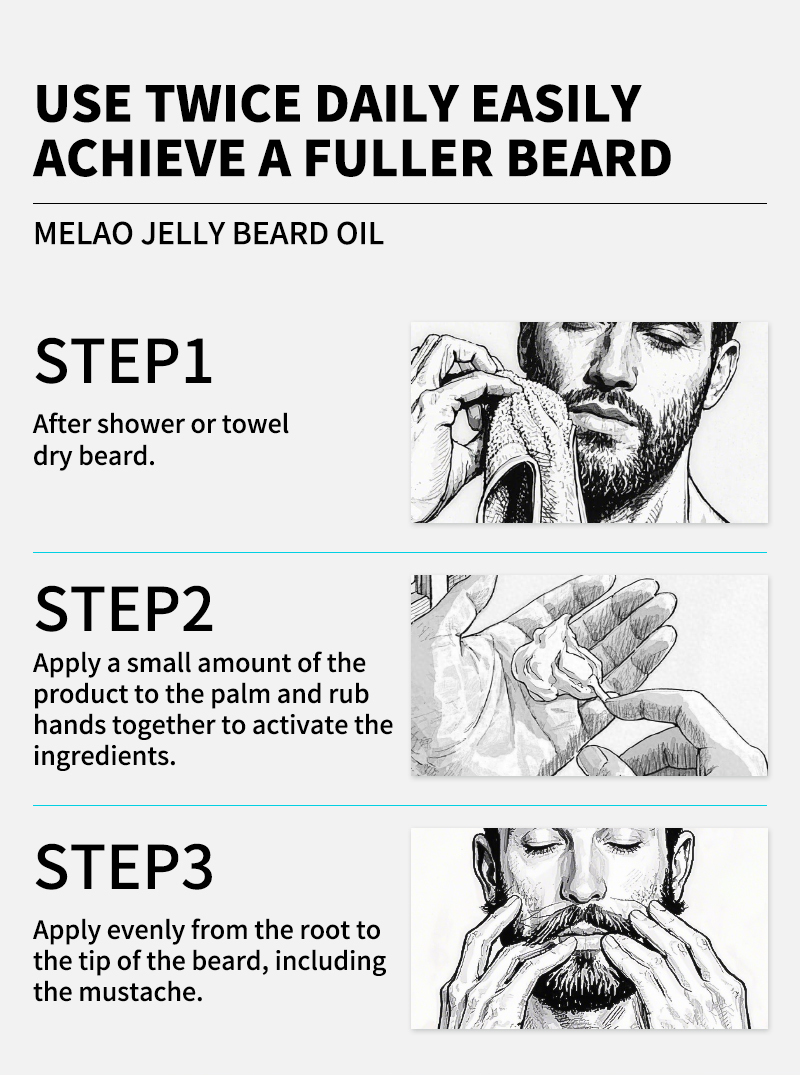 USE TWICE DAILY EASILY ACHIEVE A FULLER BEARD

MELAO JELLY BEARD OIL

STEP1

After shower or towel dry beard.

STEP2

Apply a small amount of the product to the palm and rub hands together to activate the ingredients.

STEP3

Apply evenly from the root to the tip of the beard, including the mustache.