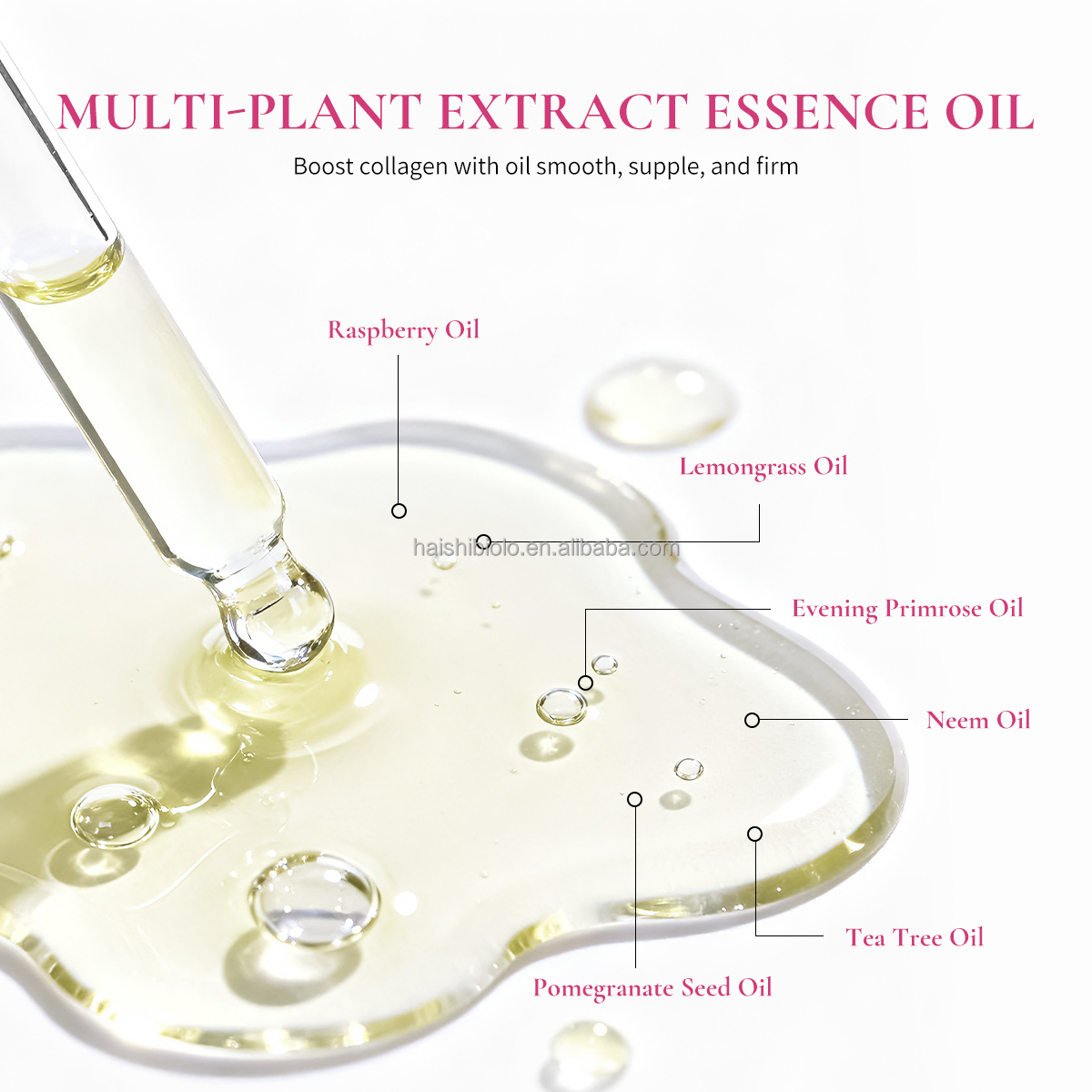 MULTI-PLANT EXTRACT ESSENCE OIL

Boost collagen with oil smooth, supple, and firm

Raspberry Oil

Lemongrass Oil

haishibiolo.en.alibaba.com

Evening Primrose Oil

Neem Oil

Tea Tree Oil

Pomegranate Seed Oil