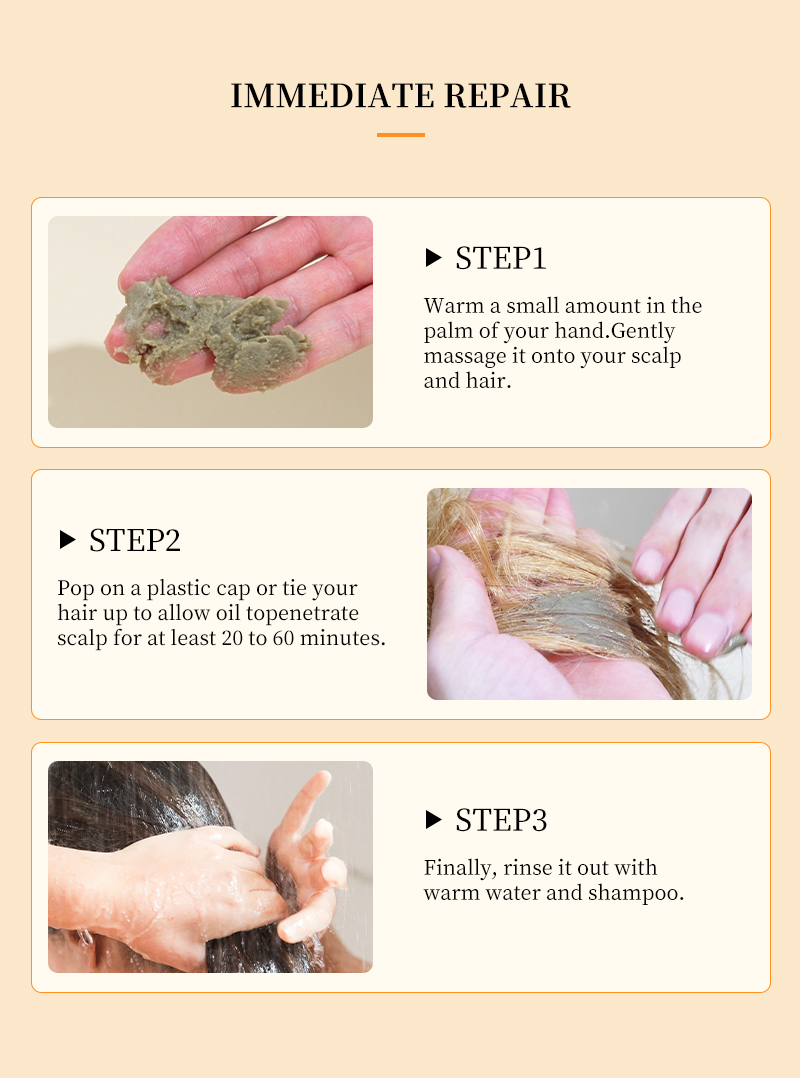 IMMEDIATE REPAIR

▶ STEP1

Warm a small amount in the palm of your hand.Gently massage it onto your scalp and hair.

▶ STEP2

Pop on a plastic cap or tie your hair up to allow oil topenetrate scalp for at least 20 to 60 minutes.

▶ STEP3

Finally, rinse it out with warm water and shampoo.