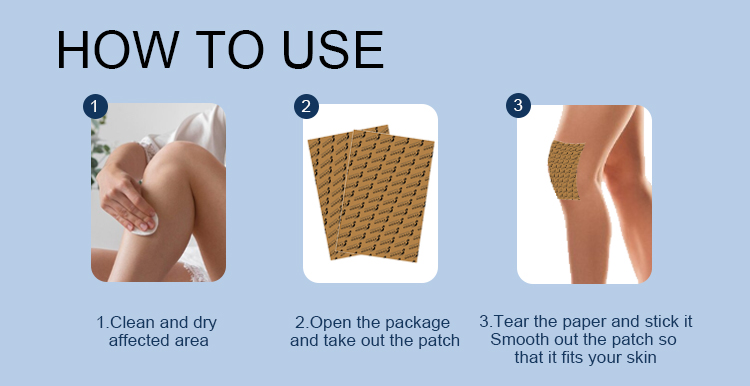 HOW TO USE

1

2

3

1.Clean and dry affected area

2.Open the package and take out the patch

3.Tear the paper and stick it Smooth out the patch so that it fits your skin