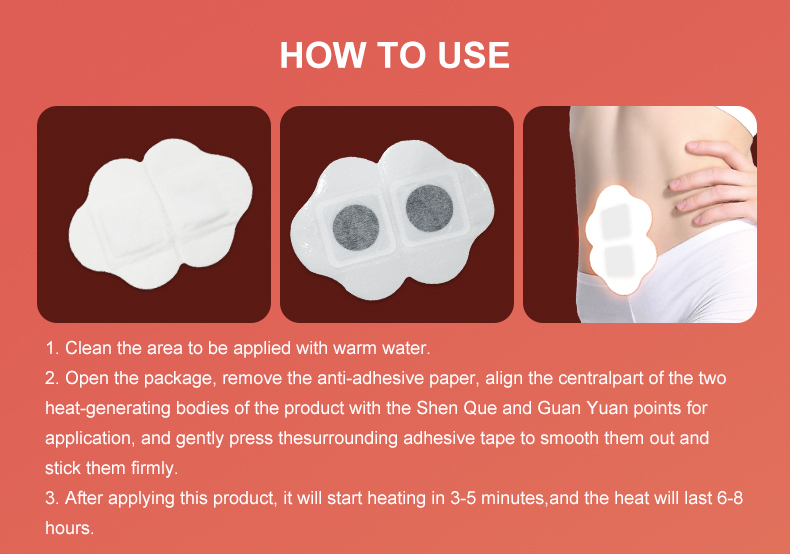 HOW TO USE

1. Clean the area to be applied with warm water.

2. Open the package, remove the anti-adhesive paper, align the centralpart of the two heat-generating bodies of the product with the Shen Que and Guan Yuan points for application, and gently press thesurrounding adhesive tape to smooth them out and stick them firmly.

3. After applying this product, it will start heating in 3-5 minutes,and the heat will last 6-8 hours.