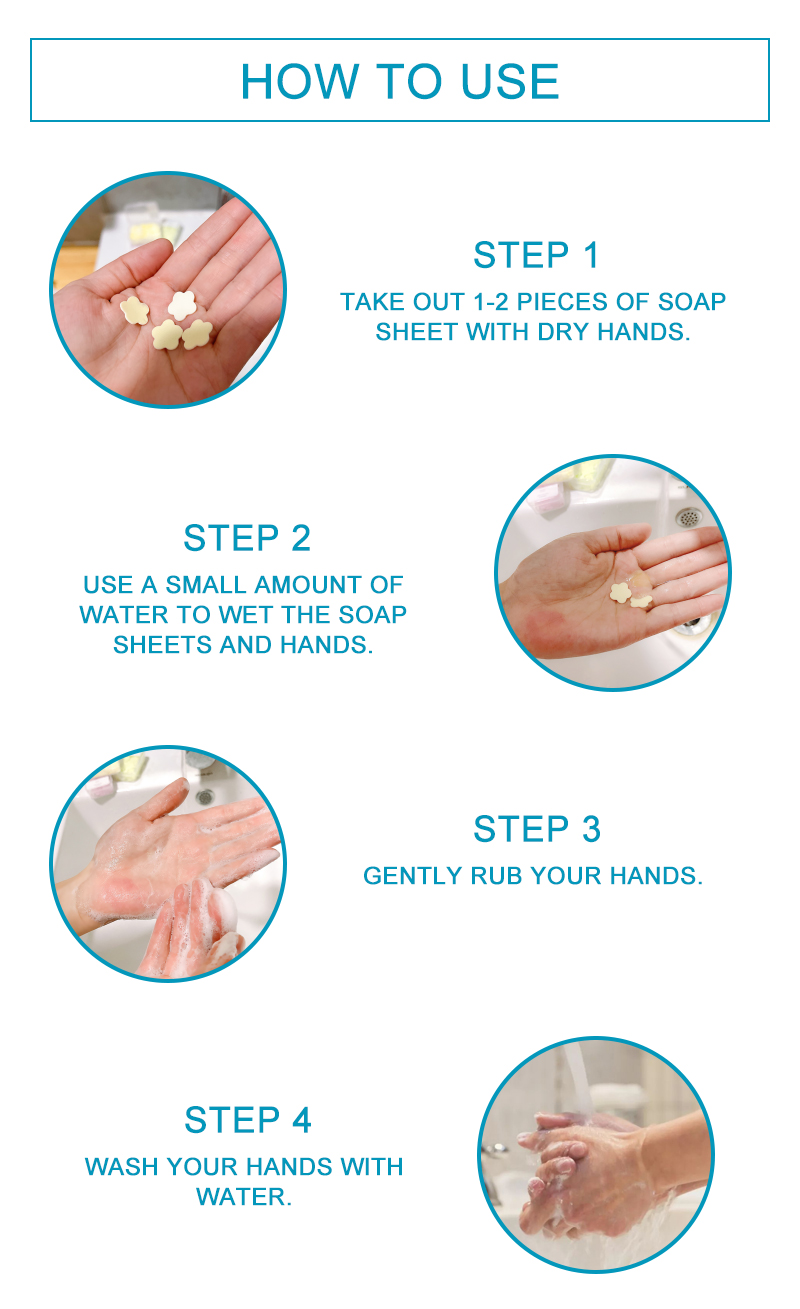 HOW TO USE

STEP 1

TAKE OUT 1-2 PIECES OF SOAP SHEET WITH DRY HANDS.

STEP 2

USE A SMALL AMOUNT OF WATER TO WET THE SOAP SHEETS AND HANDS.

STEP 3

GENTLY RUB YOUR HANDS.

STEP 4

WASH YOUR HANDS WITH WATER.