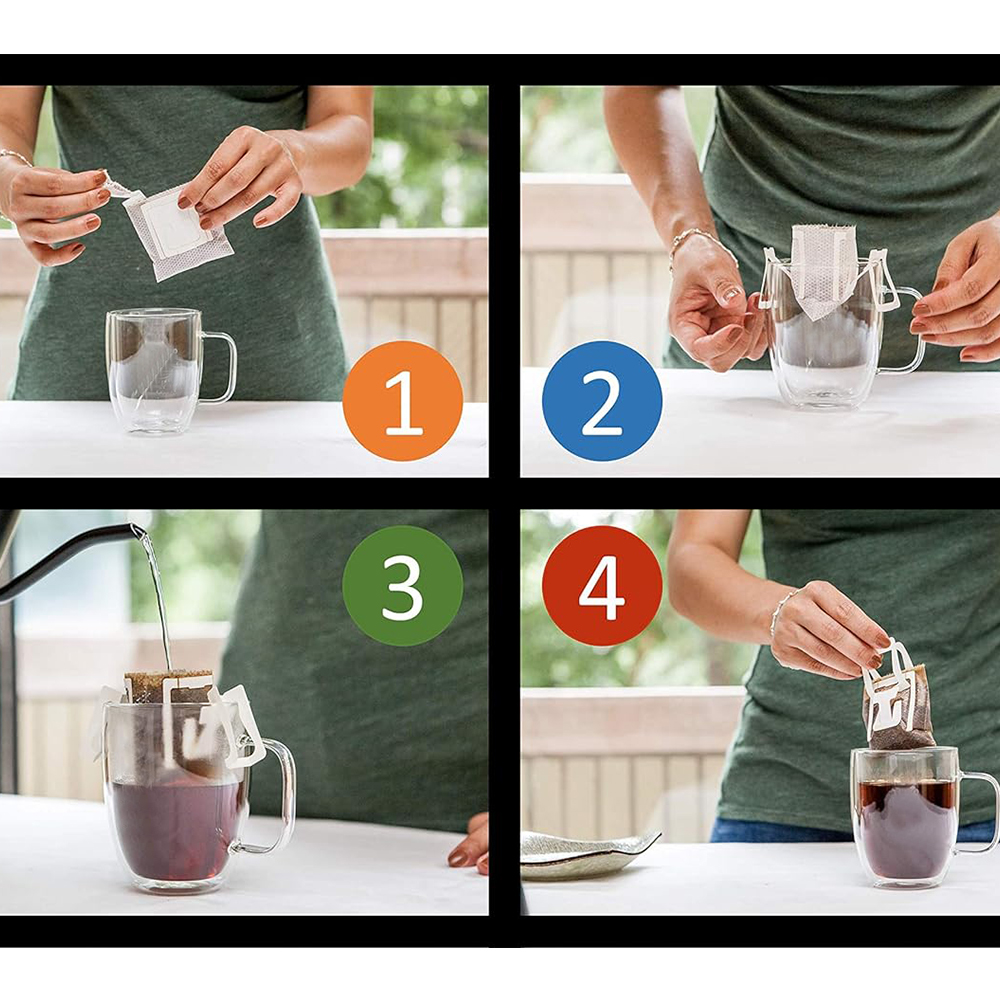 1

2

3

4