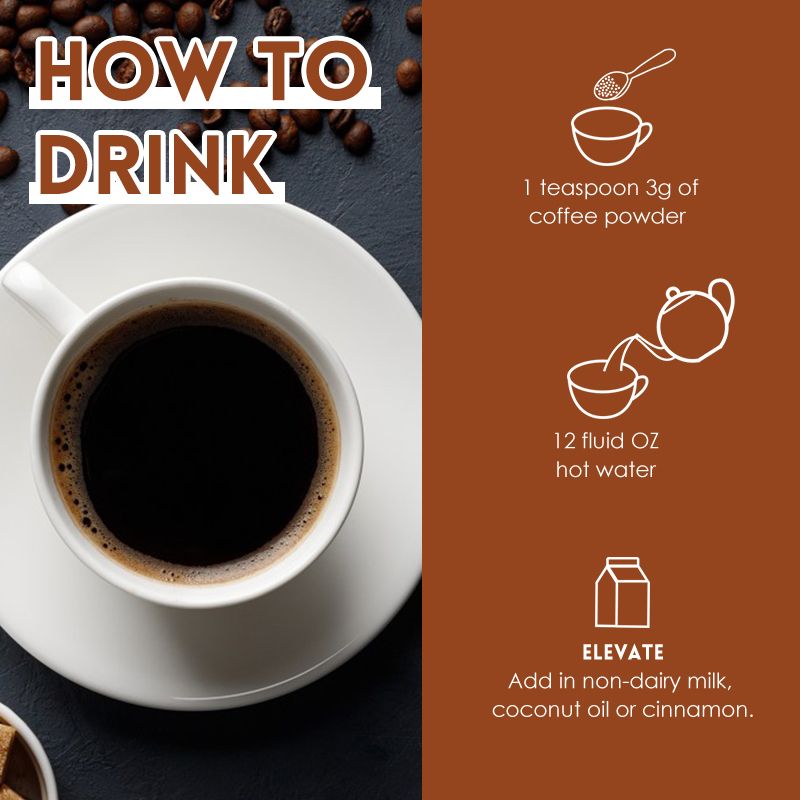 HOW TO DRINK

1 teaspoon 3g of coffee powder

12 fluid OZ hot water

ELEVATE
Add in non-dairy milk, coconut oil or cinnamon.