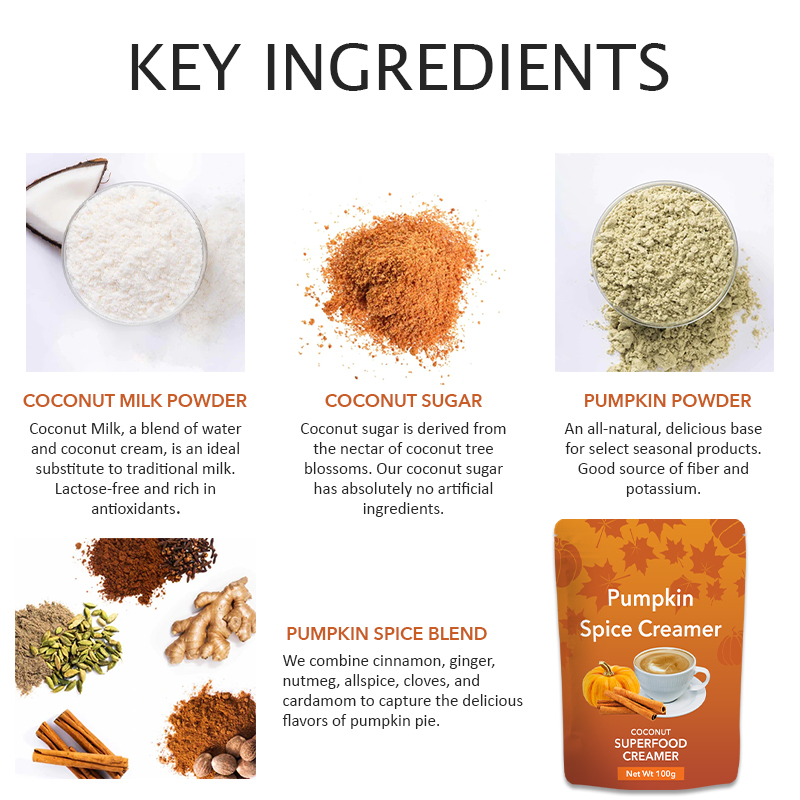 KEY INGREDIENTS

COCONUT MILK POWDER

Coconut Milk, a blend of water and coconut cream, is an ideal substitute to traditional milk. Lactose-free and rich in antioxidants.

COCONUT SUGAR

Coconut sugar is derived from the nectar of coconut tree blossoms. Our coconut sugar has absolutely no artificial ingredients.

PUMPKIN POWDER

An all-natural, delicious base for select seasonal products. Good source of fiber and potassium.

PUMPKIN SPICE BLEND

We combine cinnamon, ginger, nutmeg, allspice, cloves, and cardamom to capture the delicious flavors of pumpkin pie.

Pumpkin Spice Creamer

COCONUT
SUPERFOOD
CREAMER

Net Wt 100g