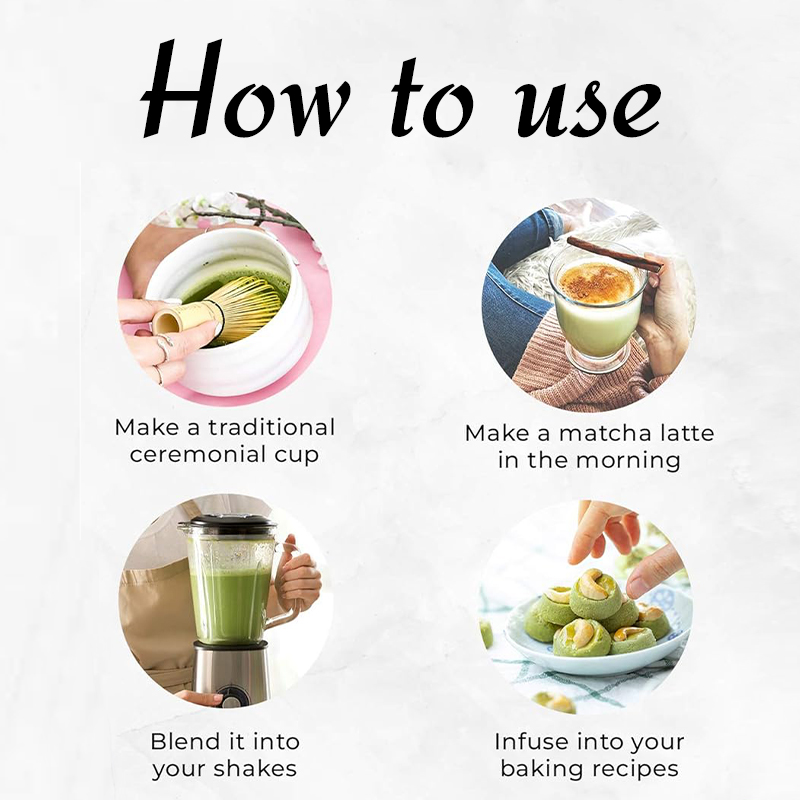 How to use

Make a traditional ceremonial cup

Make a matcha latte in the morning

Blend it into your shakes

Infuse into your baking recipes