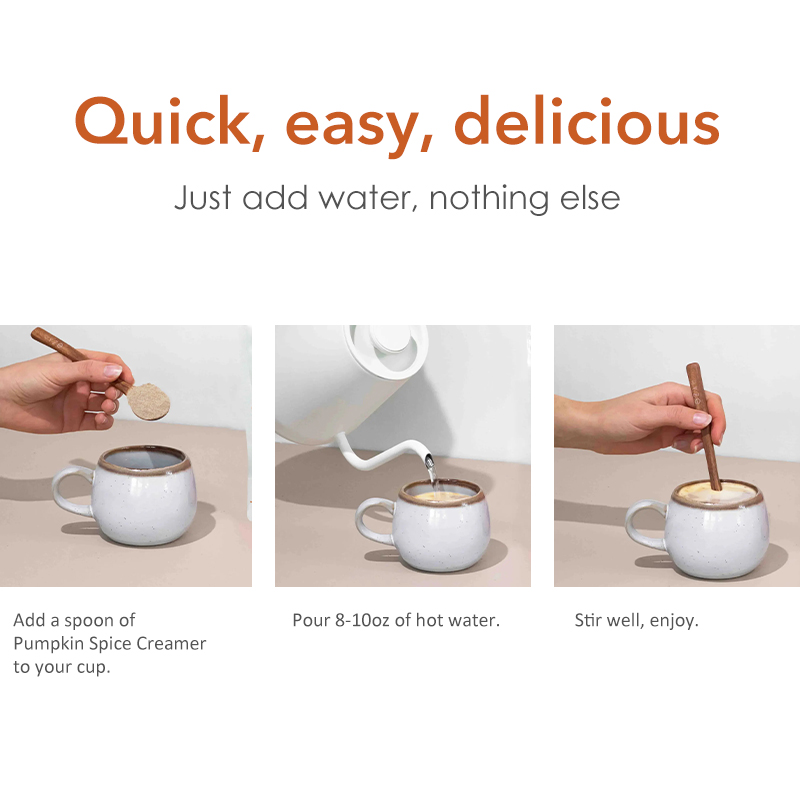 Quick, easy, delicious

Just add water, nothing else

Add a spoon of Pumpkin Spice Creamer to your cup.

Pour 8-10oz of hot water.

Stir well, enjoy.