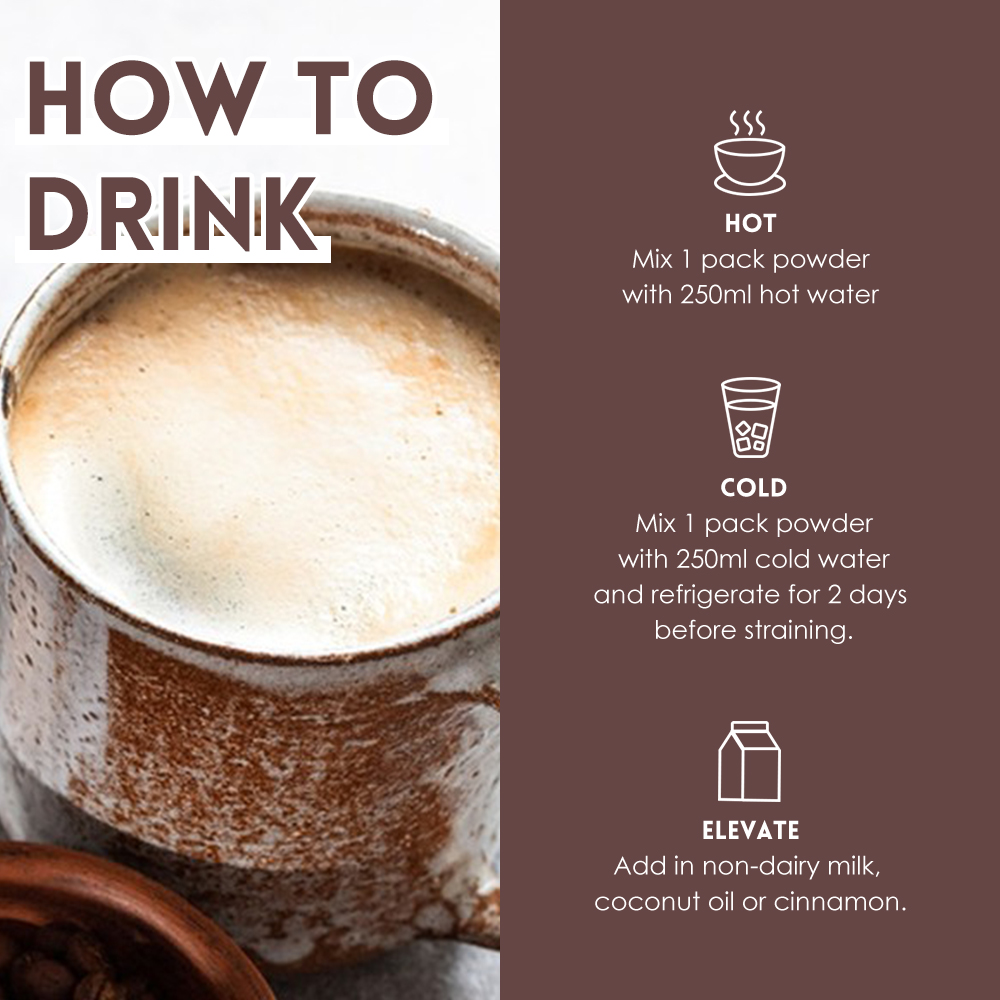 HOW TO DRINK

HOT
Mix 1 pack powder with 250ml hot water

COLD
Mix 1 pack powder with 250ml cold water and refrigerate for 2 days before straining.

ELEVATE
Add in non-dairy milk, coconut oil or cinnamon.