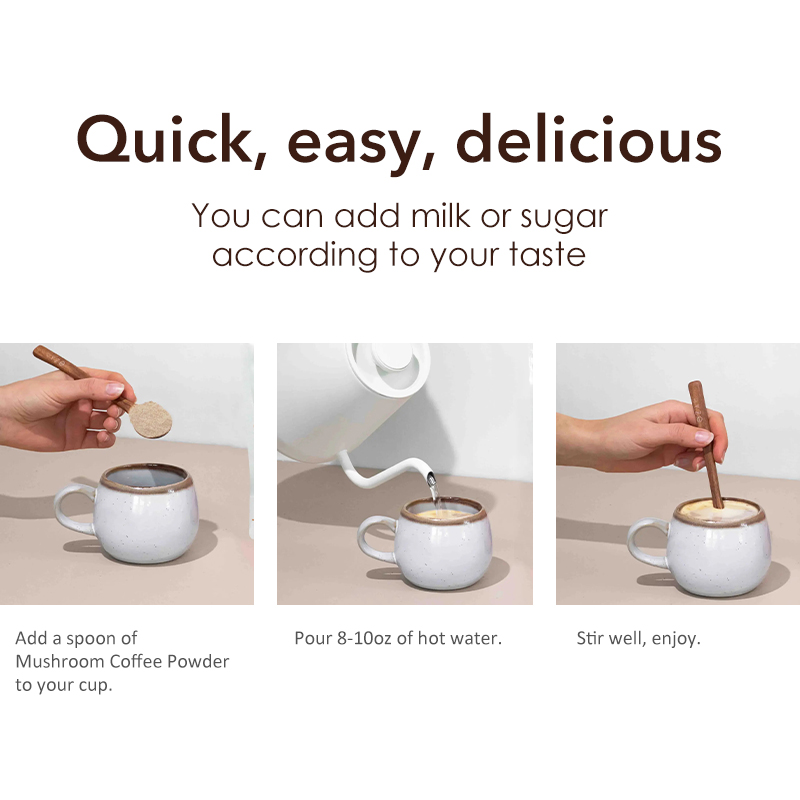 Quick, easy, delicious

You can add milk or sugar according to your taste

Add a spoon of Mushroom Coffee Powder to your cup.

Pour 8-10oz of hot water.

Stir well, enjoy.