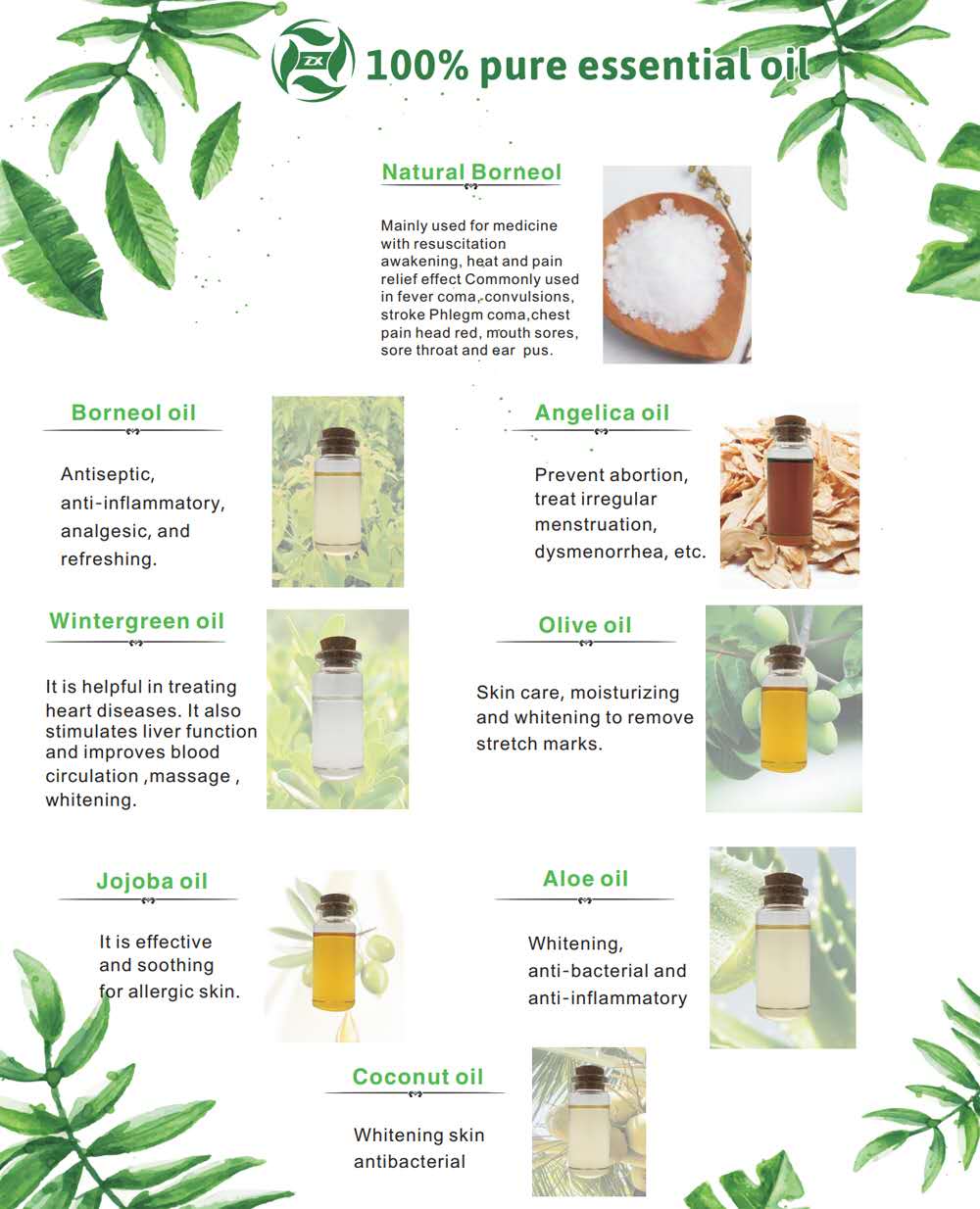 ZX 100% pure essential oil

Natural Borneol

Mainly used for medicine with resuscitation awakening, heat and pain relief effect Commonly used in fever coma, convulsions, stroke Phlegm coma,chest pain head red, mouth sores, sore throat and ear pus.

Borneol oil

Antiseptic, anti-inflammatory, analgesic, and refreshing.

Angelica oil

Prevent abortion, treat irregular menstruation, dysmenorrhea, etc.

Wintergreen oil

It is helpful in treating heart diseases. It also stimulates liver function and improves blood circulation ,massage , whitening.

Olive oil

Skin care, moisturizing and whitening to remove stretch marks.

Jojoba oil

It is effective and soothing for allergic skin.

Aloe oil

Whitening, anti-bacterial and anti-inflammatory

Coconut oil

Whitening skin antibacterial