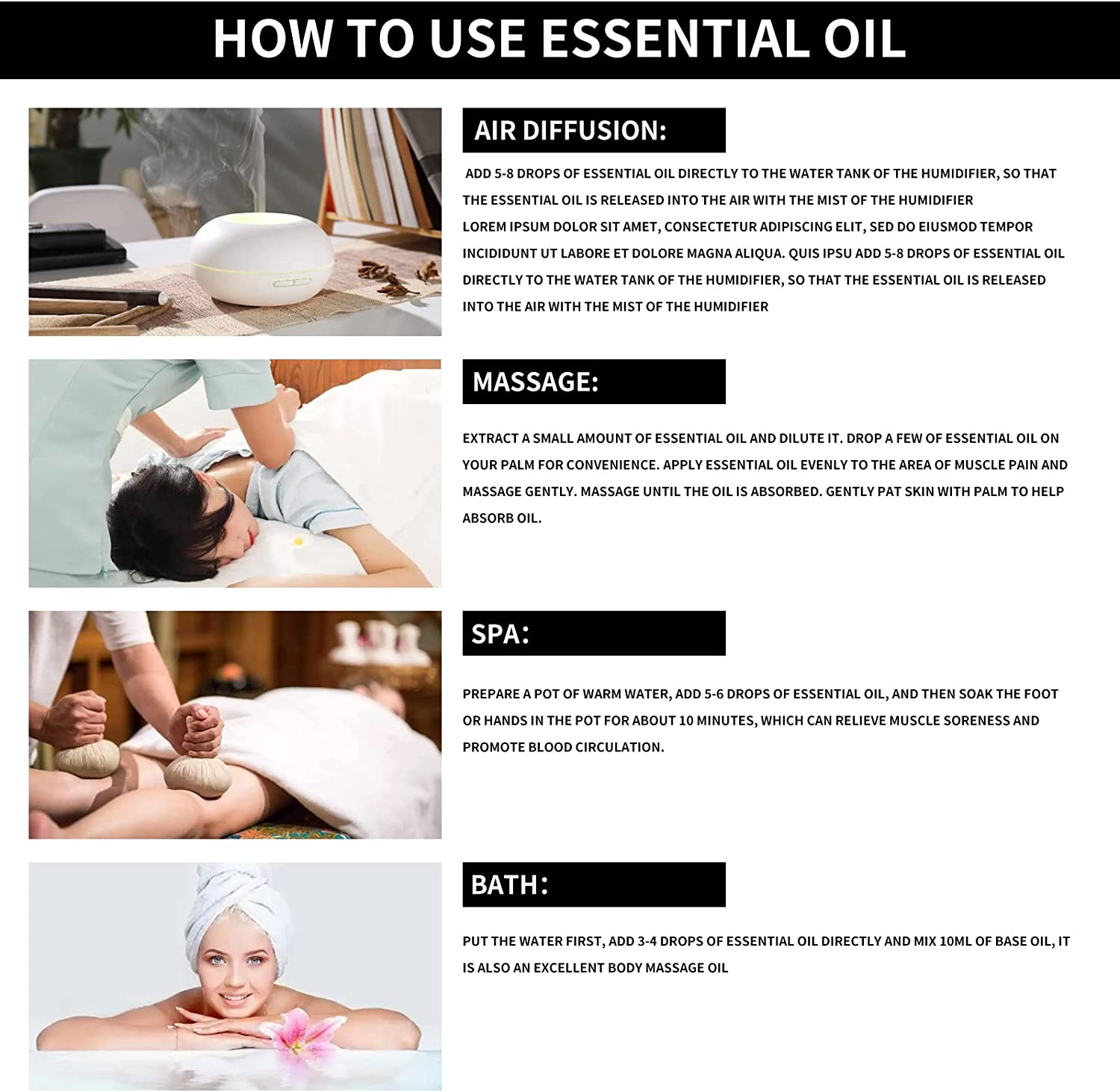 HOW TO USE ESSENTIAL OIL

AIR DIFFUSION:

ADD 5-8 DROPS OF ESSENTIAL OIL DIRECTLY TO THE WATER TANK OF THE HUMIDIFIER, SO THAT THE ESSENTIAL OIL IS RELEASED INTO THE AIR WITH THE MIST OF THE HUMIDIFIER
LOREM IPSUM DOLOR SIT AMET, CONSECTETUR ADIPISCING ELIT, SED DO EIUSMOD TEMPOR INCIDIDUNT UT LABORE ET DOLORE MAGNA ALIQUA. QUIS IPSU ADD 5-8 DROPS OF ESSENTIAL OIL DIRECTLY TO THE WATER TANK OF THE HUMIDIFIER, SO THAT THE ESSENTIAL OIL IS RELEASED INTO THE AIR WITH THE MIST OF THE HUMIDIFIER

MASSAGE:

EXTRACT A SMALL AMOUNT OF ESSENTIAL OIL AND DILUTE IT. DROP A FEW OF ESSENTIAL OIL ON YOUR PALM FOR CONVENIENCE. APPLY ESSENTIAL OIL EVENLY TO THE AREA OF MUSCLE PAIN AND MASSAGE GENTLY. MASSAGE UNTIL THE OIL IS ABSORBED. GENTLY PAT SKIN WITH PALM TO HELP ABSORB OIL.

SPA:

PREPARE A POT OF WARM WATER, ADD 5-6 DROPS OF ESSENTIAL OIL, AND THEN SOAK THE FOOT OR HANDS IN THE POT FOR ABOUT 10 MINUTES, WHICH CAN RELIEVE MUSCLE SORENESS AND PROMOTE BLOOD CIRCULATION.

BATH:

PUT THE WATER FIRST, ADD 3-4 DROPS OF ESSENTIAL OIL DIRECTLY AND MIX 10ML OF BASE OIL, IT IS ALSO AN EXCELLENT BODY MASSAGE OIL