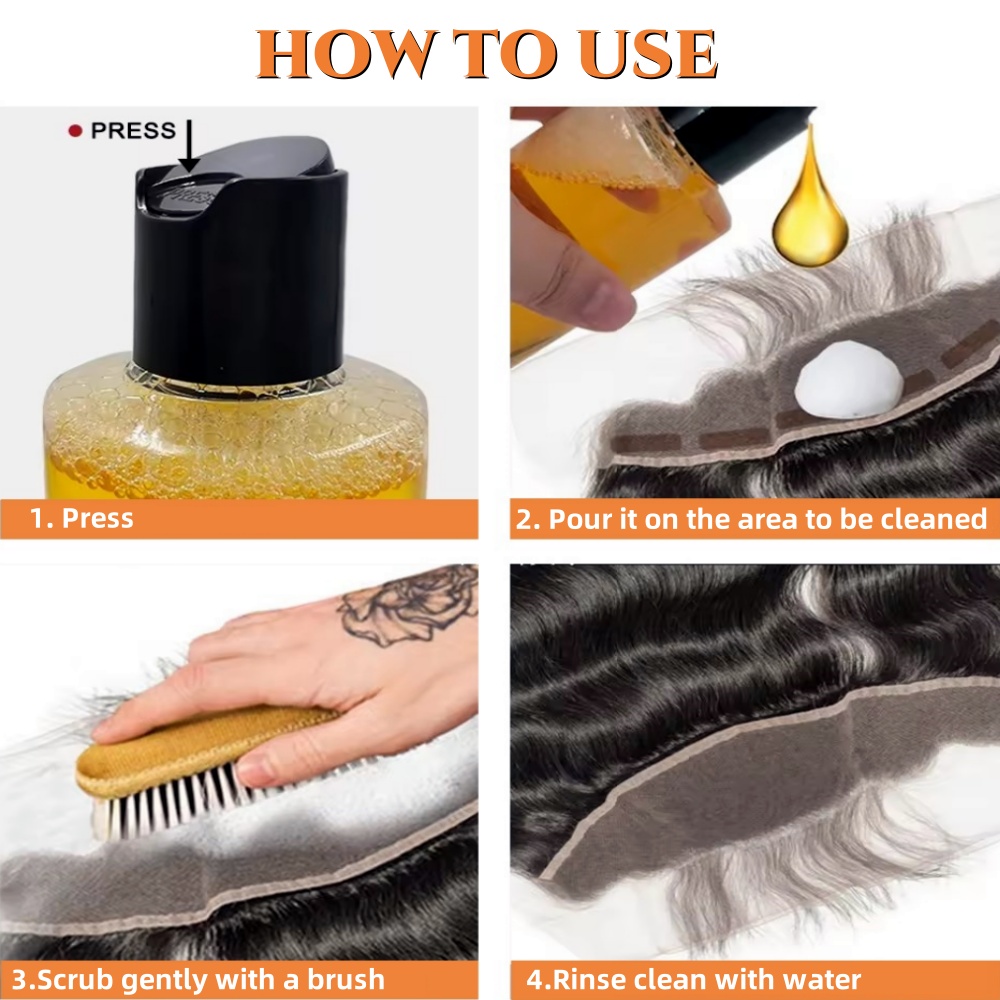 HOW TO USE

PRESS

1. Press

2. Pour it on the area to be cleaned

3.Scrub gently with a brush

4.Rinse clean with water