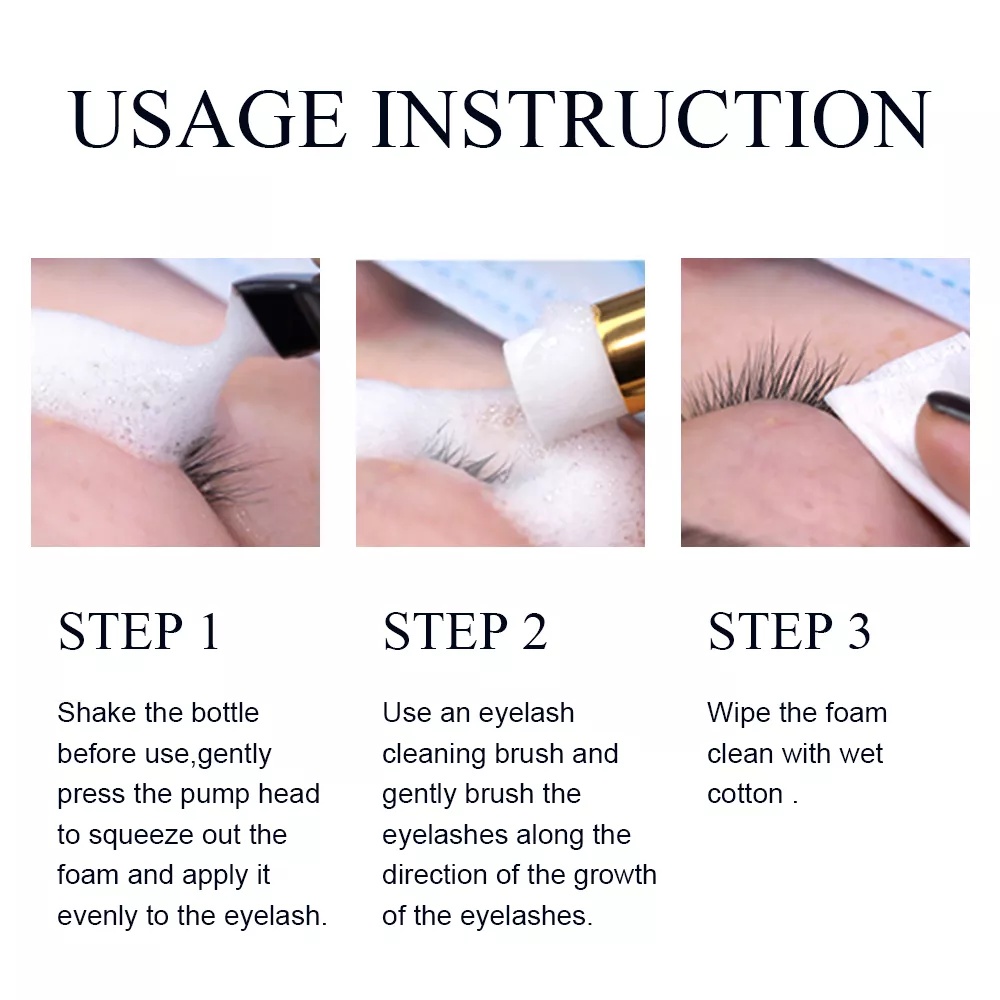 USAGE INSTRUCTION

STEP 1

Shake the bottle before use,gently press the pump head to squeeze out the foam and apply it evenly to the eyelash.

STEP 2

Use an eyelash cleaning brush and gently brush the eyelashes along the direction of the growth of the eyelashes.

STEP 3

Wipe the foam clean with wet cotton .