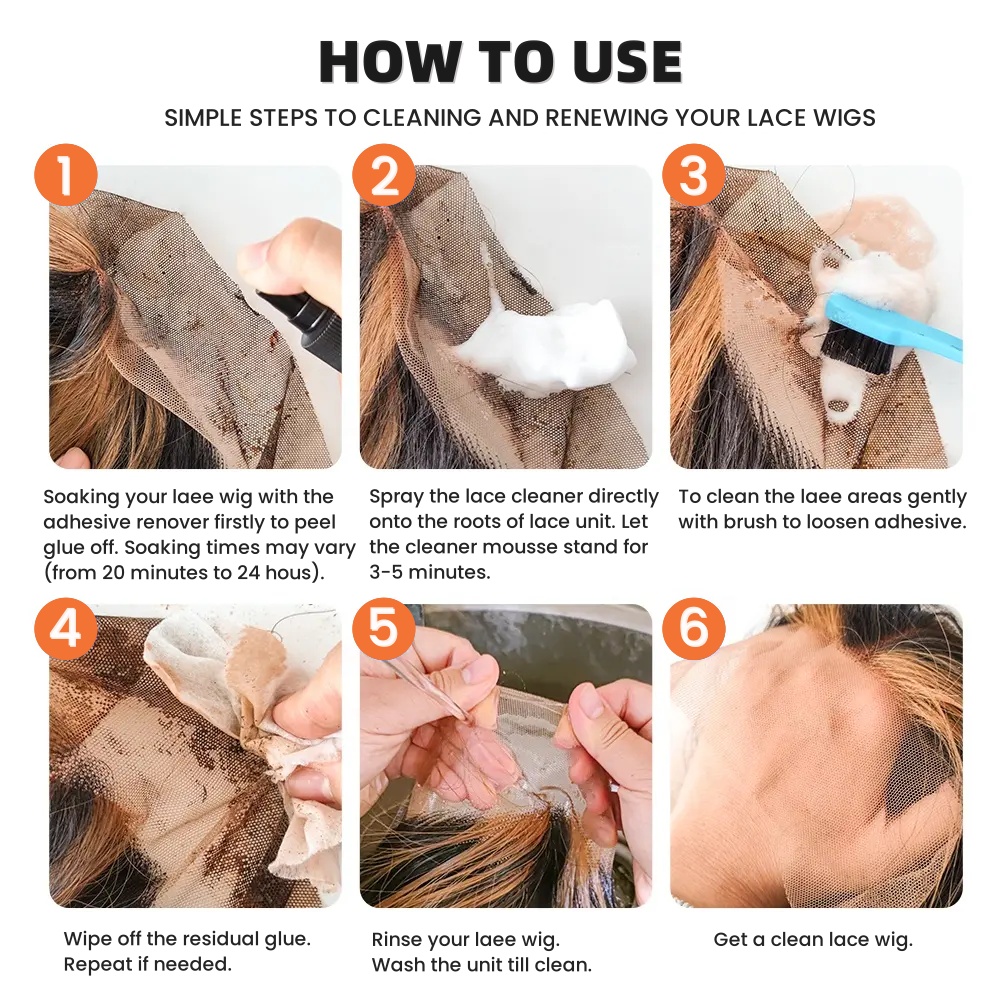 HOW TO USE

SIMPLE STEPS TO CLEANING AND RENEWING YOUR LACE WIGS

1

Soaking your laee wig with the adhesive renover firstly to peel glue off. Soaking times may vary (from 20 minutes to 24 hous).

2

Spray the lace cleaner directly onto the roots of lace unit. Let the cleaner mousse stand for 3-5 minutes.

3

To clean the laee areas gently with brush to loosen adhesive.

4

Wipe off the residual glue. Repeat if needed.

5

Rinse your laee wig. Wash the unit till clean.

6

Get a clean lace wig.