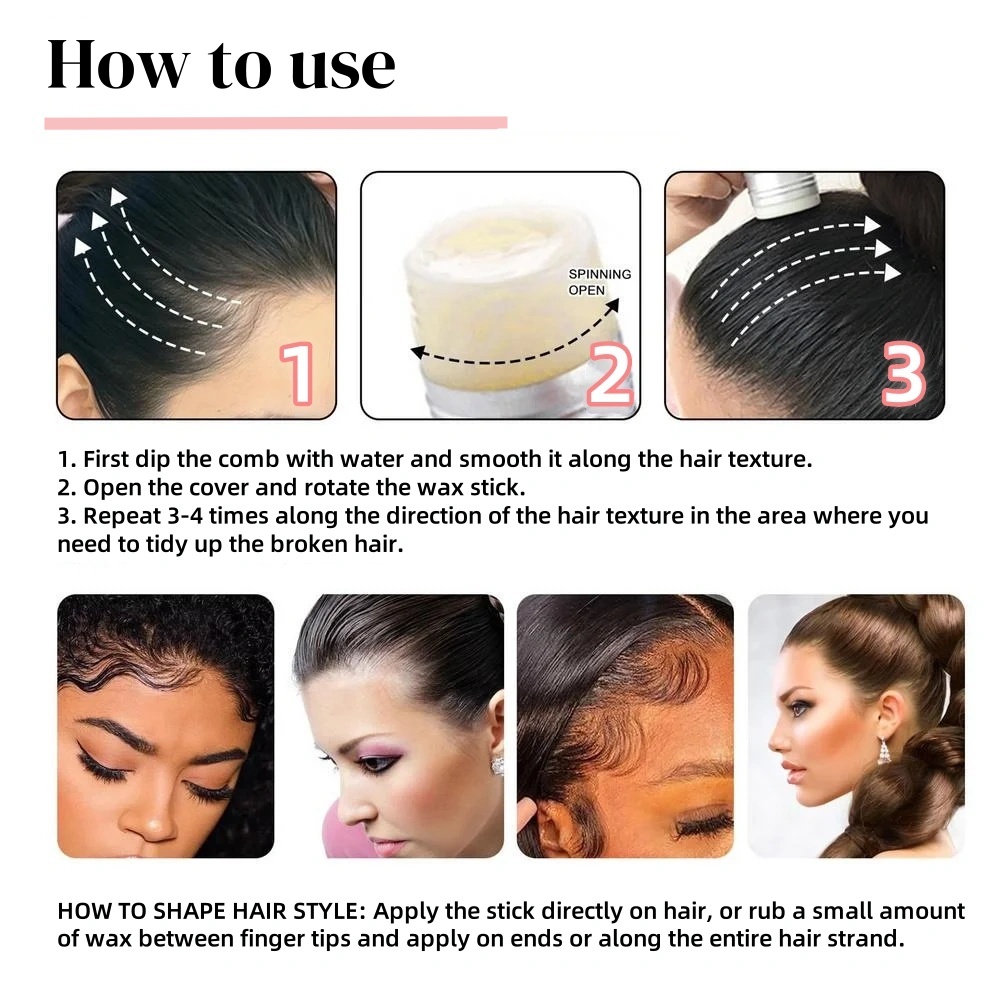 How to use

1

SPINNING OPEN

2

3

1. First dip the comb with water and smooth it along the hair texture.
2. Open the cover and rotate the wax stick.
3. Repeat 3-4 times along the direction of the hair texture in the area where you need to tidy up the broken hair.

HOW TO SHAPE HAIR STYLE: Apply the stick directly on hair, or rub a small amount of wax between finger tips and apply on ends or along the entire hair strand.