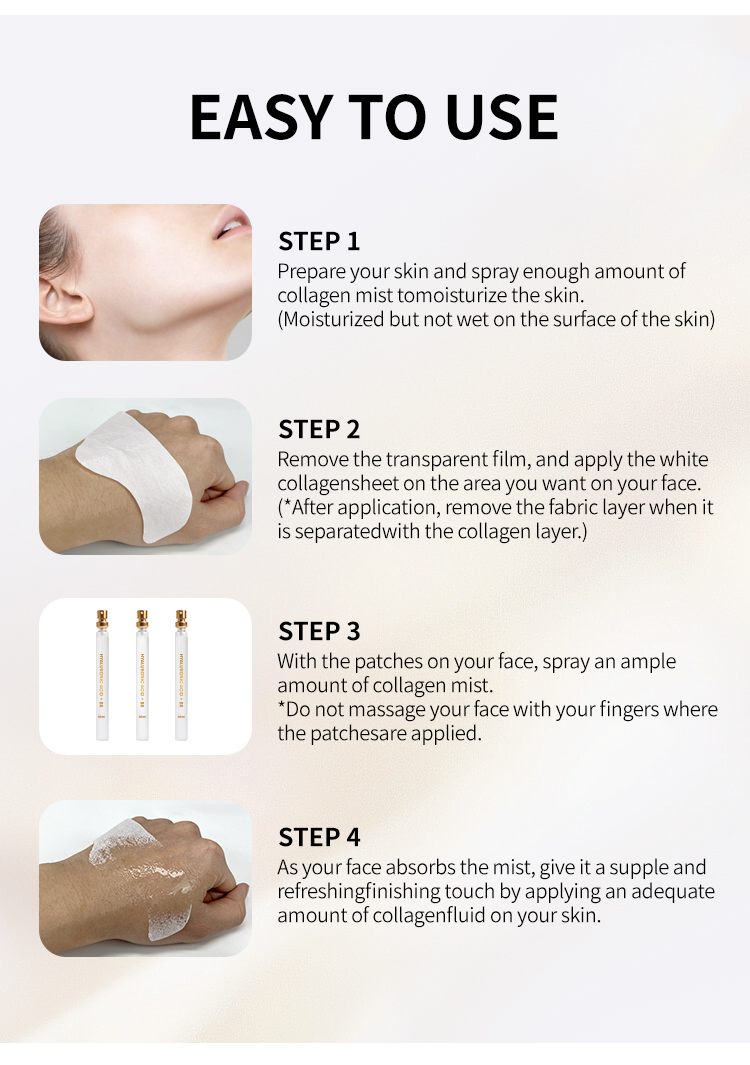 EASY TO USE

STEP 1
Prepare your skin and spray enough amount of collagen mist tomoisturize the skin.
(Moisturized but not wet on the surface of the skin)

STEP 2
Remove the transparent film, and apply the white collagensheet on the area you want on your face.
(*After application, remove the fabric layer when it is separatedwith the collagen layer.)

HYALURONIC ACID + B5
HYALURONIC ACID + B5
HYALURONIC ACID + B5

STEP 3
With the patches on your face, spray an ample amount of collagen mist.
*Do not massage your face with your fingers where the patchesare applied.

STEP 4
As your face absorbs the mist, give it a supple and refreshingfinishing touch by applying an adequate amount of collagenfluid on your skin.