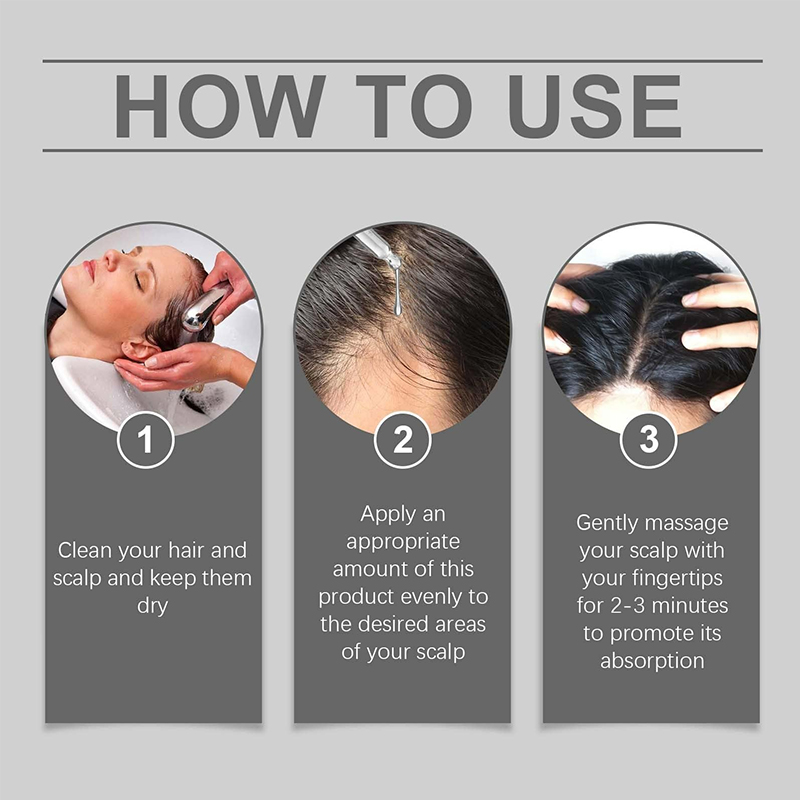 HOW TO USE

1

Clean your hair and scalp and keep them dry

2

Apply an appropriate amount of this product evenly to the desired areas of your scalp

3

Gently massage your scalp with your fingertips for 2-3 minutes to promote its absorption