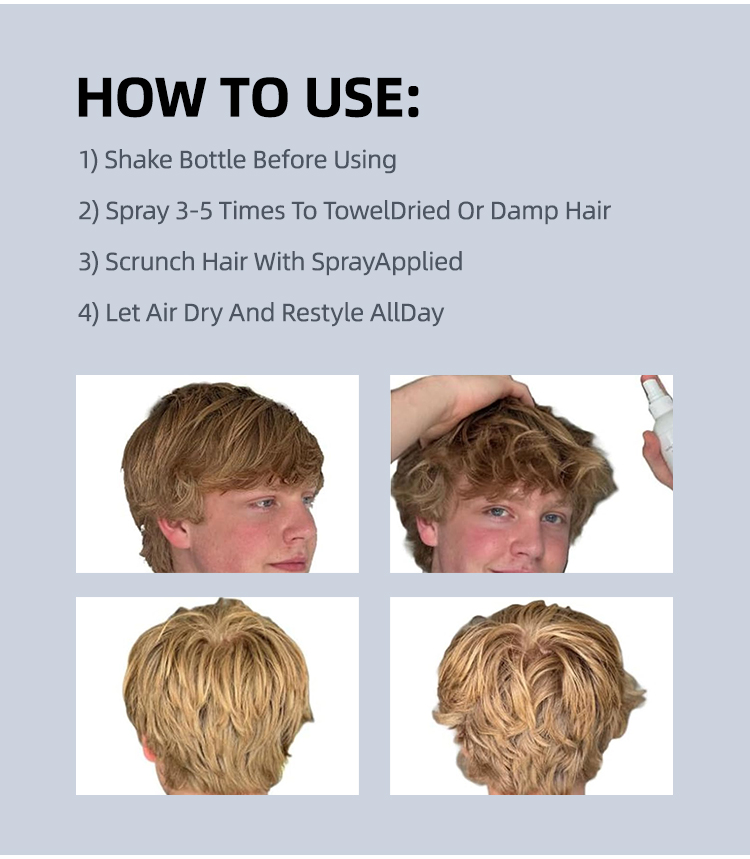 HOW TO USE:

1) Shake Bottle Before Using

2) Spray 3-5 Times To TowelDried Or Damp Hair

3) Scrunch Hair With SprayApplied

4) Let Air Dry And Restyle AllDay