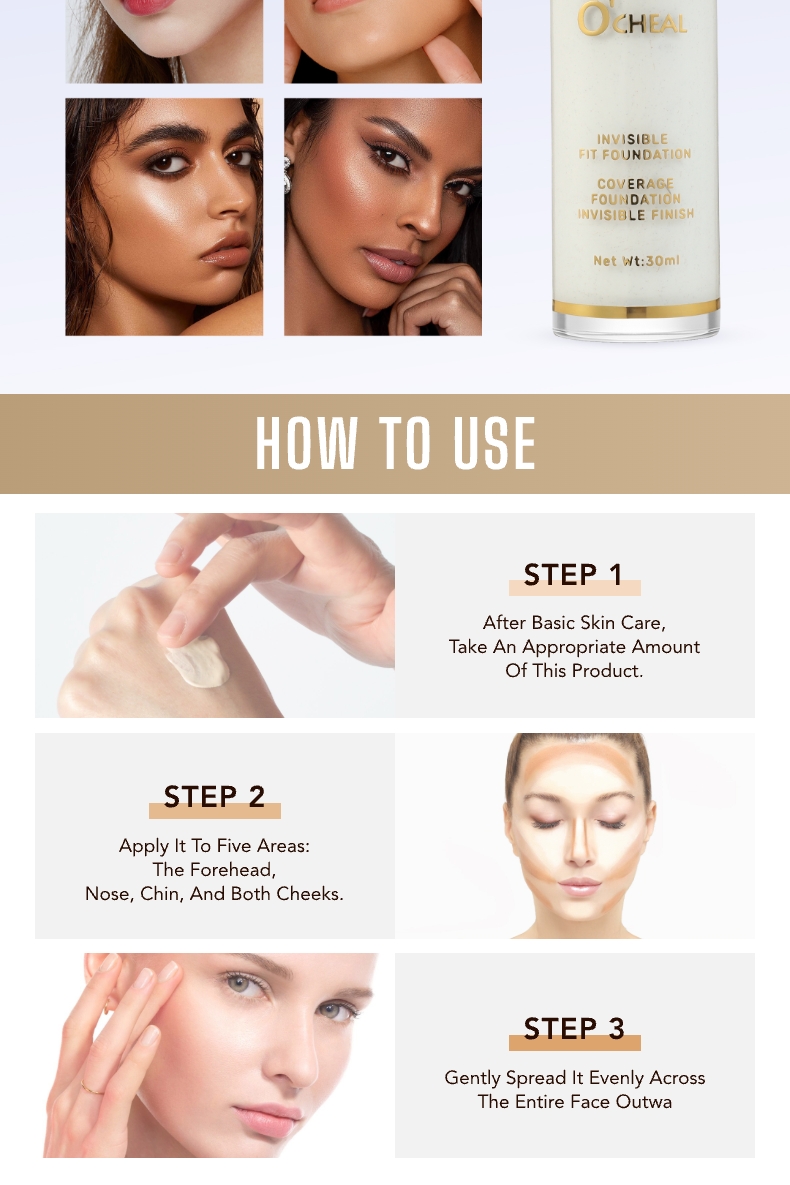 O'CHEAL

INVISIBLE FIT FOUNDATION

COVERAGE FOUNDATION INVISIBLE FINISH

Net Wt:30ml

HOW TO USE

STEP 1

After Basic Skin Care, Take An Appropriate Amount Of This Product.

STEP 2

Apply It To Five Areas: The Forehead, Nose, Chin, And Both Cheeks.

STEP 3

Gently Spread It Evenly Across The Entire Face Outwa