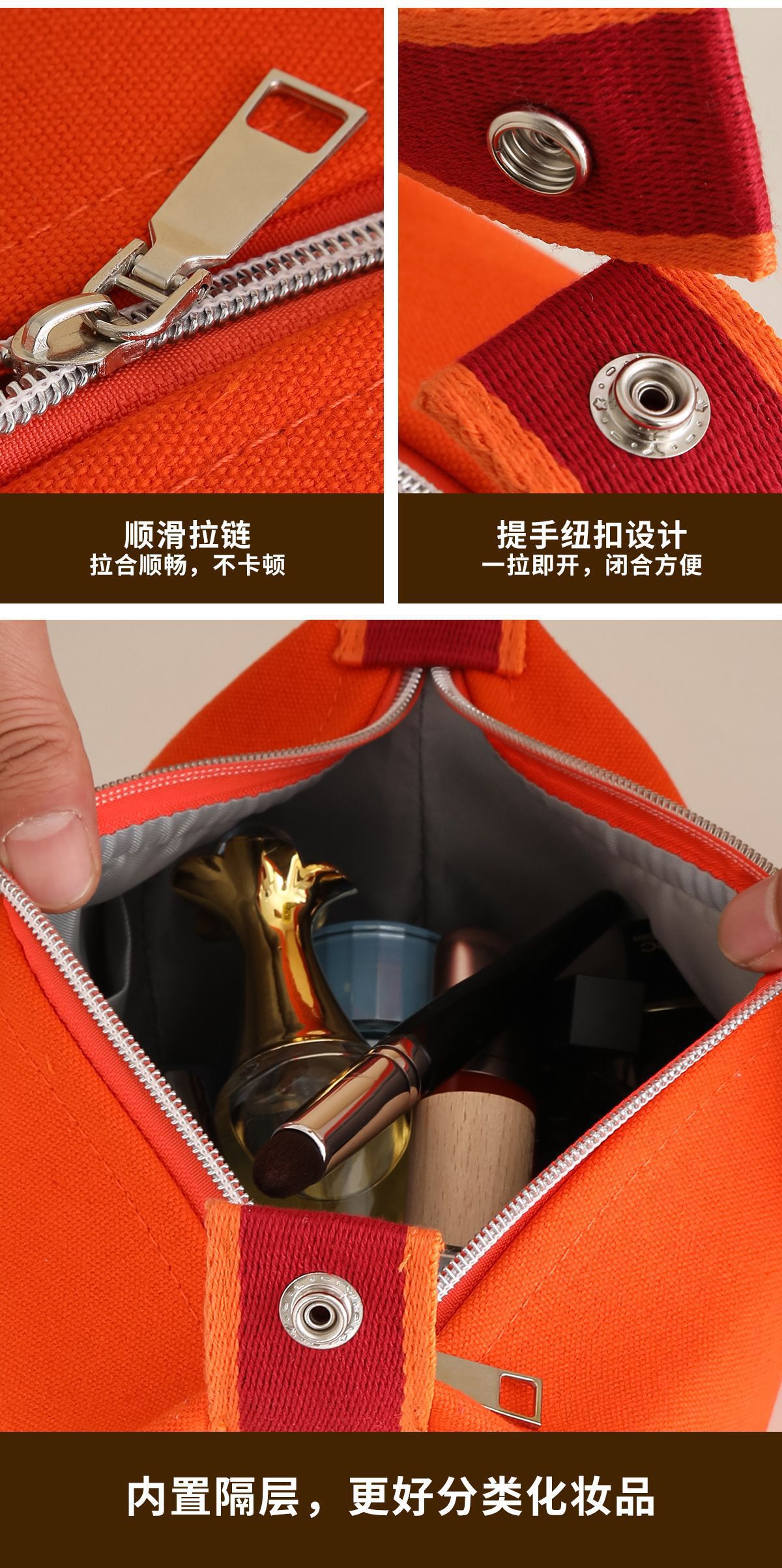 顺滑拉链
拉合顺畅，不卡顿

提手纽扣设计
一拉即开，闭合方便

内置隔层，更好分类化妆品