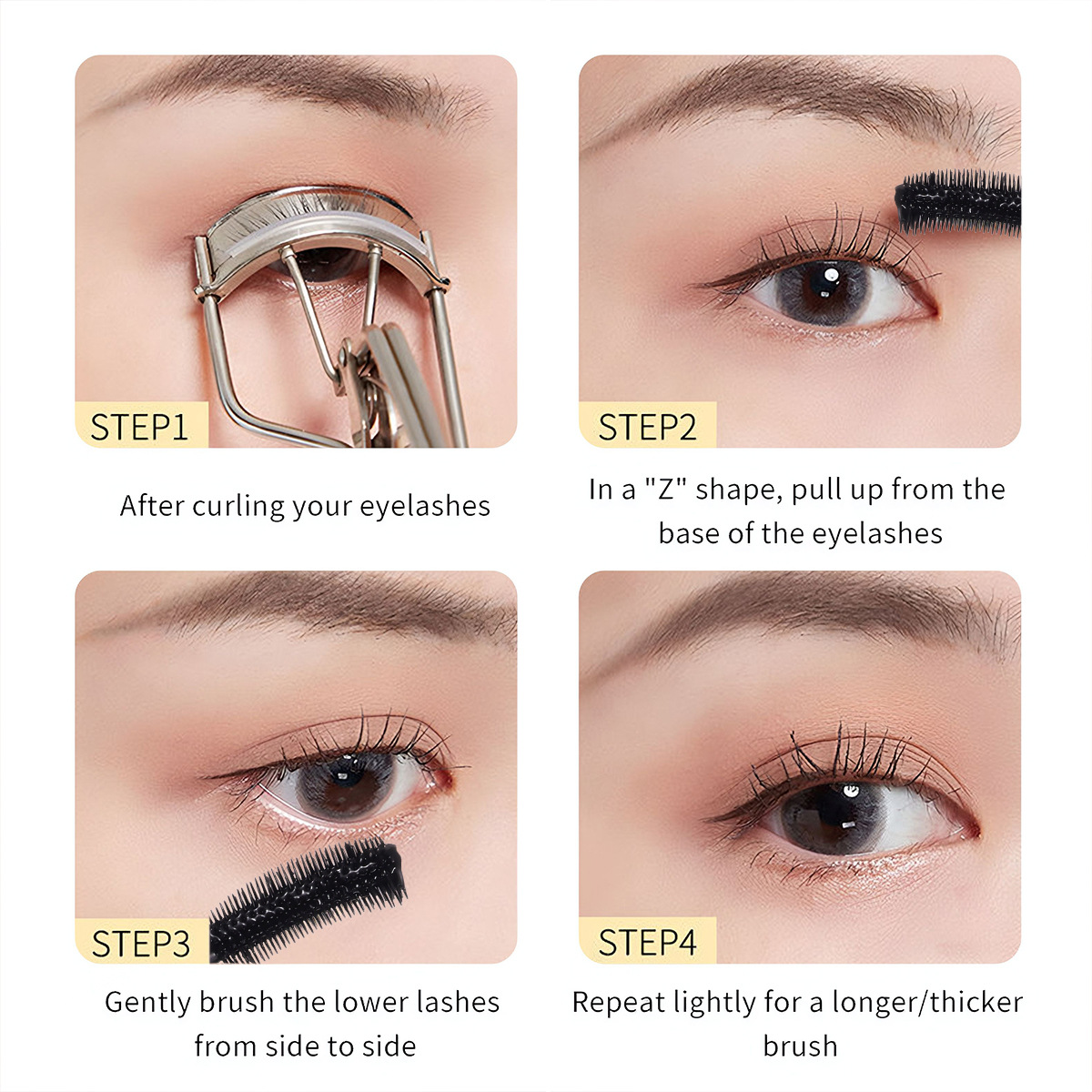 STEP1

After curling your eyelashes

STEP2

In a "Z" shape, pull up from the base of the eyelashes

STEP3

Gently brush the lower lashes from side to side

STEP4

Repeat lightly for a longer/thicker brush