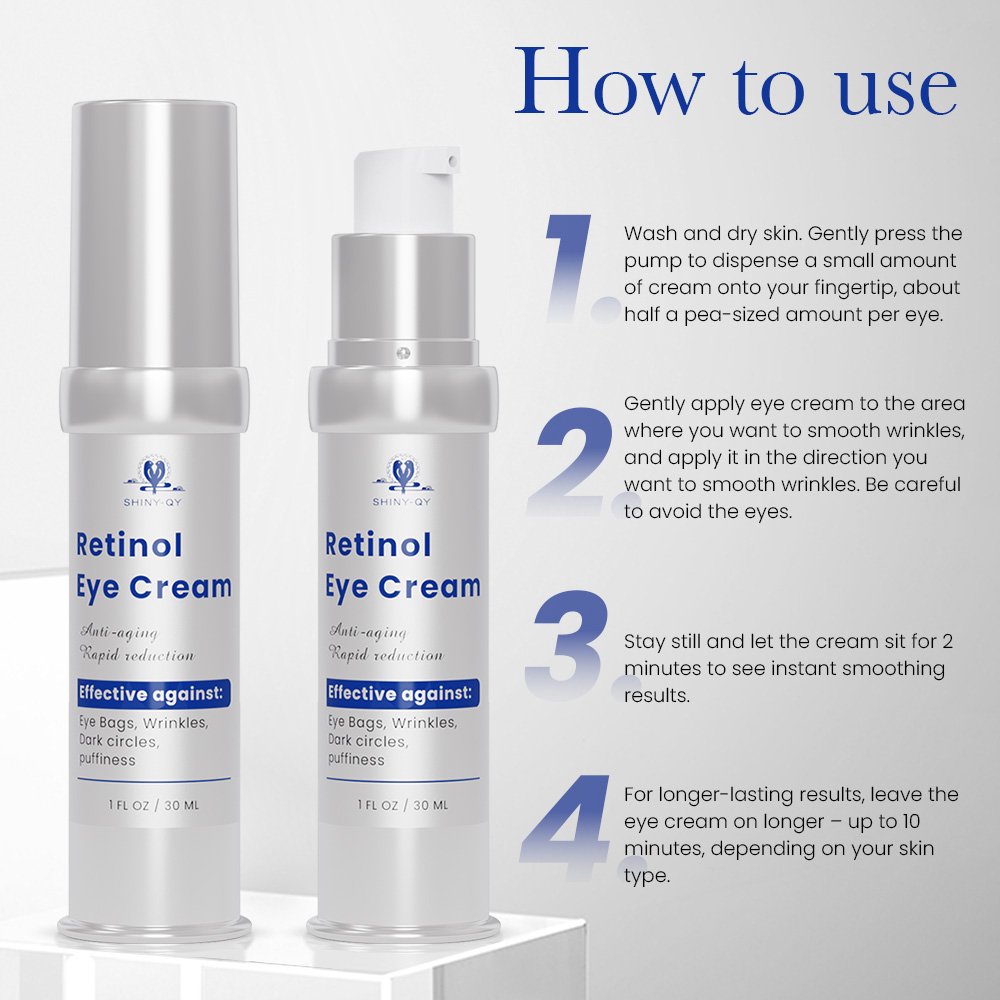 How to use

SHINY-QY

Retinol Eye Cream

Anti-aging
Rapid reduction

Effective against:

Eye Bags, Wrinkles, Dark circles, puffiness

1 FL OZ / 30 ML

SHINY-QY

Retinol Eye Cream

Anti-aging
Rapid reduction

Effective against:

Eye Bags, Wrinkles, Dark circles, puffiness

1 FL OZ / 30 ML

1. Wash and dry skin. Gently press the pump to dispense a small amount of cream onto your fingertip, about half a pea-sized amount per eye.

2. Gently apply eye cream to the area where you want to smooth wrinkles, and apply it in the direction you want to smooth wrinkles. Be careful to avoid the eyes.

3. Stay still and let the cream sit for 2 minutes to see instant smoothing results.

4. For longer-lasting results, leave the eye cream on longer – up to 10 minutes, depending on your skin type.