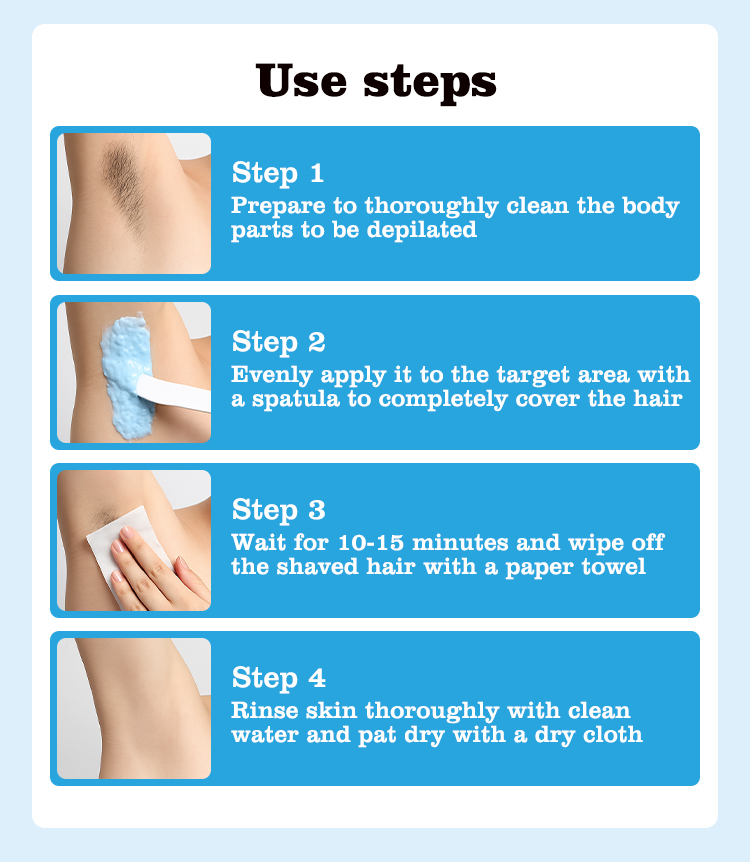 Use steps

Step 1
Prepare to thoroughly clean the body parts to be depilated

Step 2
Evenly apply it to the target area with a spatula to completely cover the hair

Step 3
Wait for 10-15 minutes and wipe off the shaved hair with a paper towel

Step 4
Rinse skin thoroughly with clean water and pat dry with a dry cloth