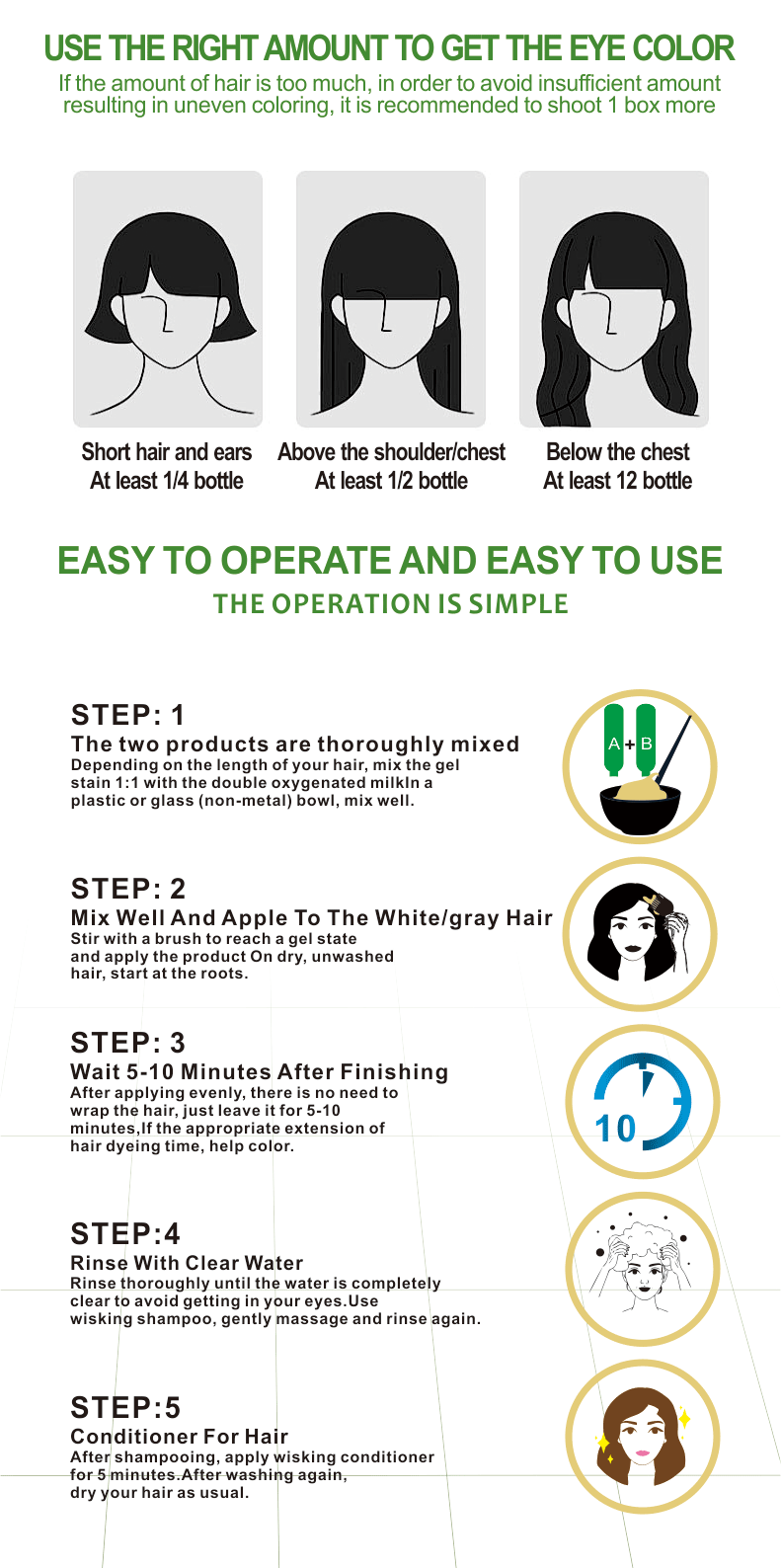 USE THE RIGHT AMOUNT TO GET THE EYE COLOR
If the amount of hair is too much, in order to avoid insufficient amount resulting in uneven coloring, it is recommended to shoot 1 box more

Short hair and ears
At least 1/4 bottle

Above the shoulder/chest
At least 1/2 bottle

Below the chest
At least 12 bottle

EASY TO OPERATE AND EASY TO USE
THE OPERATION IS SIMPLE

STEP: 1
The two products are thoroughly mixed
Depending on the length of your hair, mix the gel stain 1:1 with the double oxygenated milkIn a plastic or glass (non-metal) bowl, mix well.

A+B

STEP: 2
Mix Well And Apple To The White/gray Hair
Stir with a brush to reach a gel state and apply the product On dry, unwashed hair, start at the roots.

STEP: 3
Wait 5-10 Minutes After Finishing
After applying evenly, there is no need to wrap the hair, just leave it for 5-10 minutes,If the appropriate extension of hair dyeing time, help color.

10

STEP:4
Rinse With Clear Water
Rinse thoroughly until the water is completely clear to avoid getting in your eyes.Use wisking shampoo, gently massage and rinse again.

STEP:5
Conditioner For Hair
After shampooing, apply wisking conditioner for 5 minutes.After washing again, dry your hair as usual.