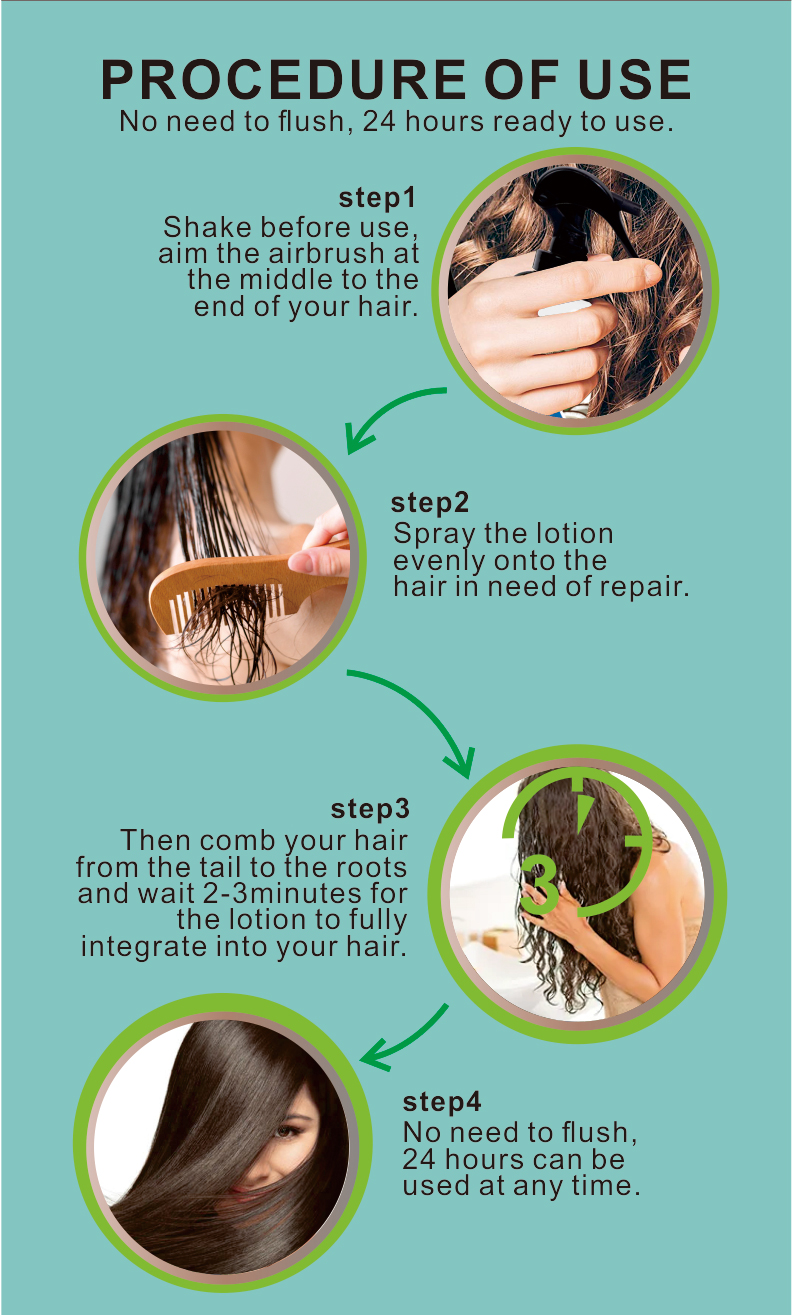 PROCEDURE OF USE
No need to flush, 24 hours ready to use.

step1
Shake before use, aim the airbrush at the middle to the end of your hair.

step2
Spray the lotion evenly onto the hair in need of repair.

step3
Then comb your hair from the tail to the roots and wait 2-3minutes for the lotion to fully integrate into your hair.

3

step4
No need to flush, 24 hours can be used at any time.